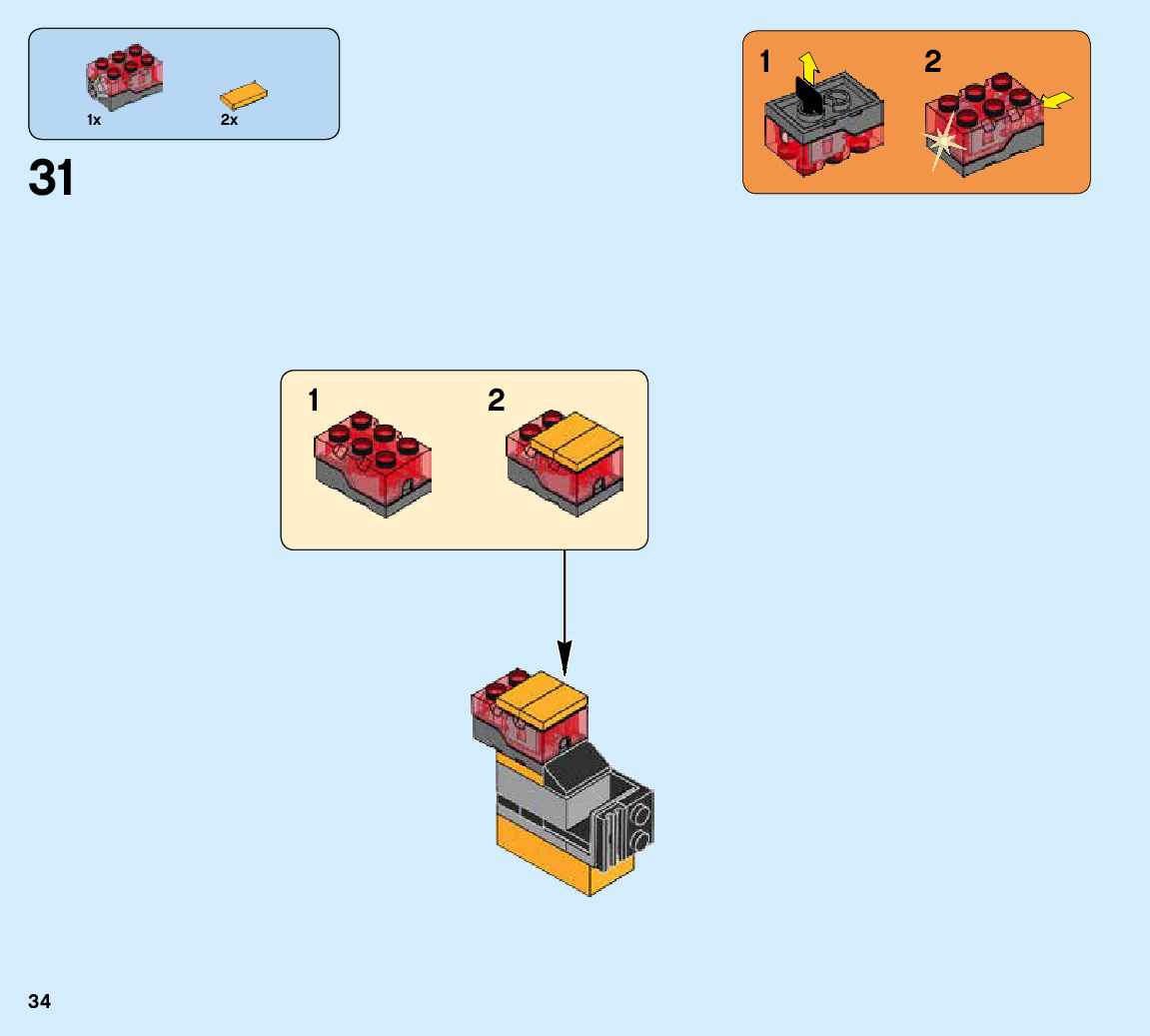 1x
2x

31

1
2

1
2

34