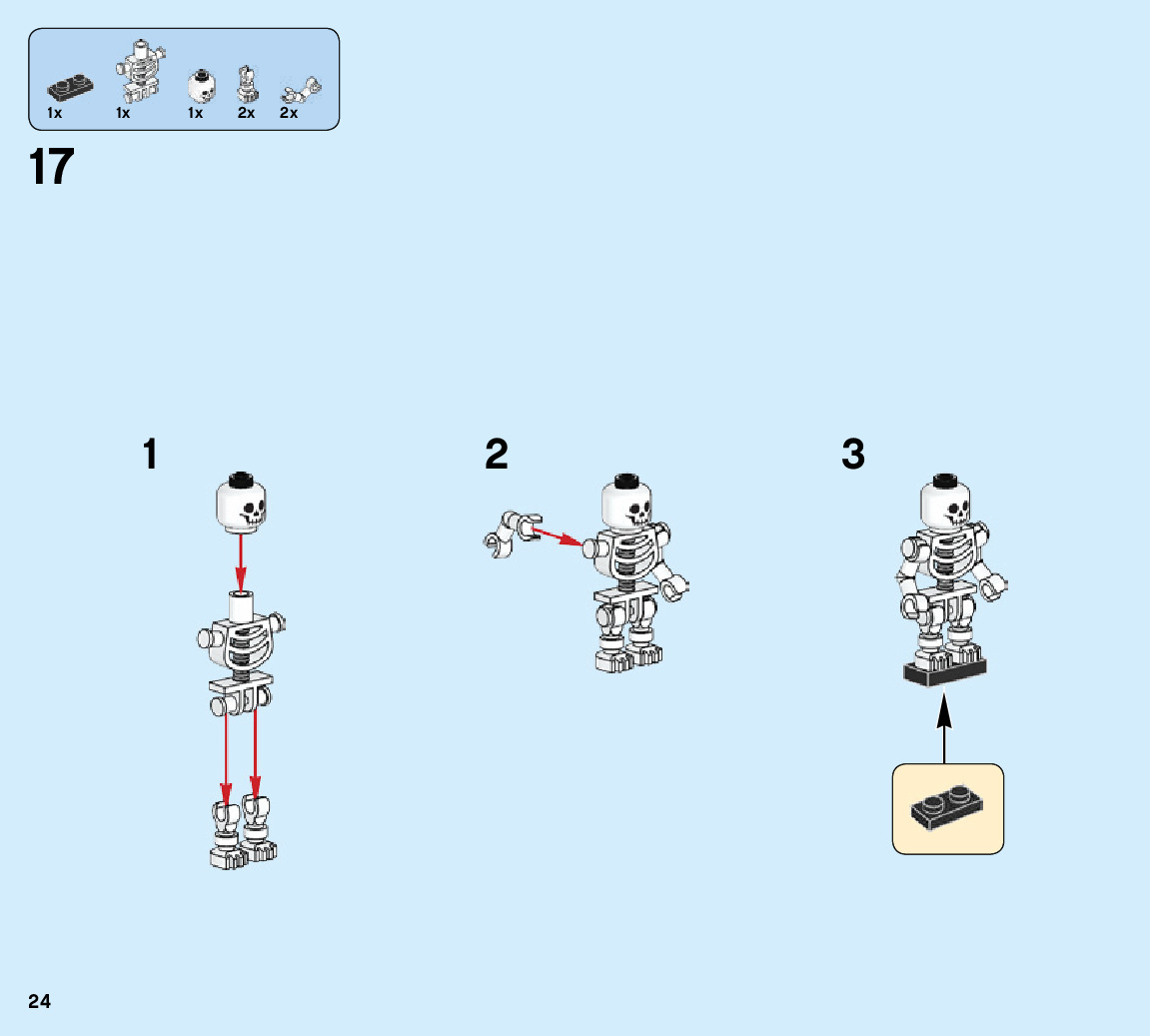 1x 1x 1x 2x 2x

17

1

2

3

24