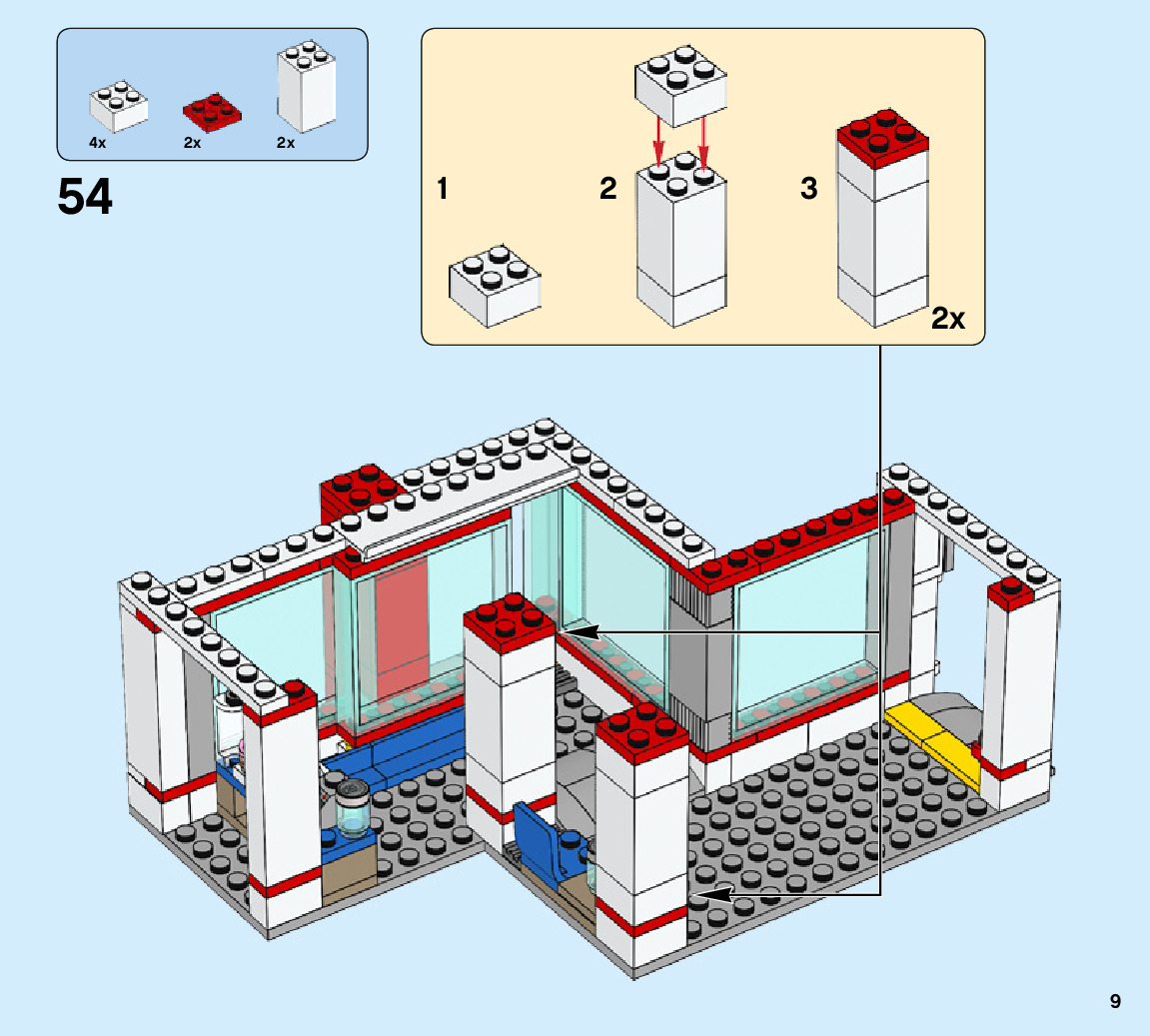 4x
2x
2x

54

1
2
3
2x

9