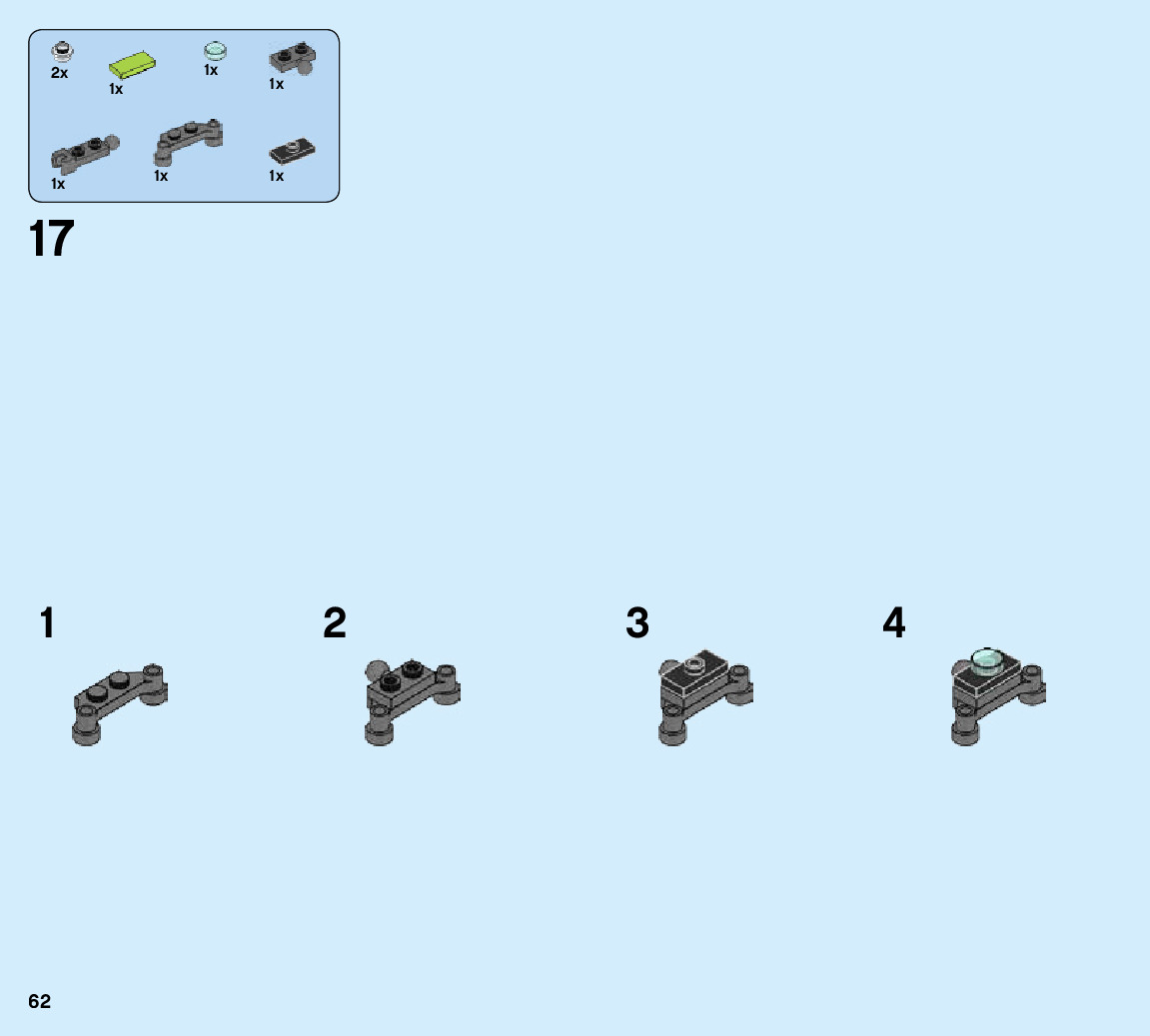 2x
1x
1x
1x
1x
1x
1x

17

1

2

3

4

62