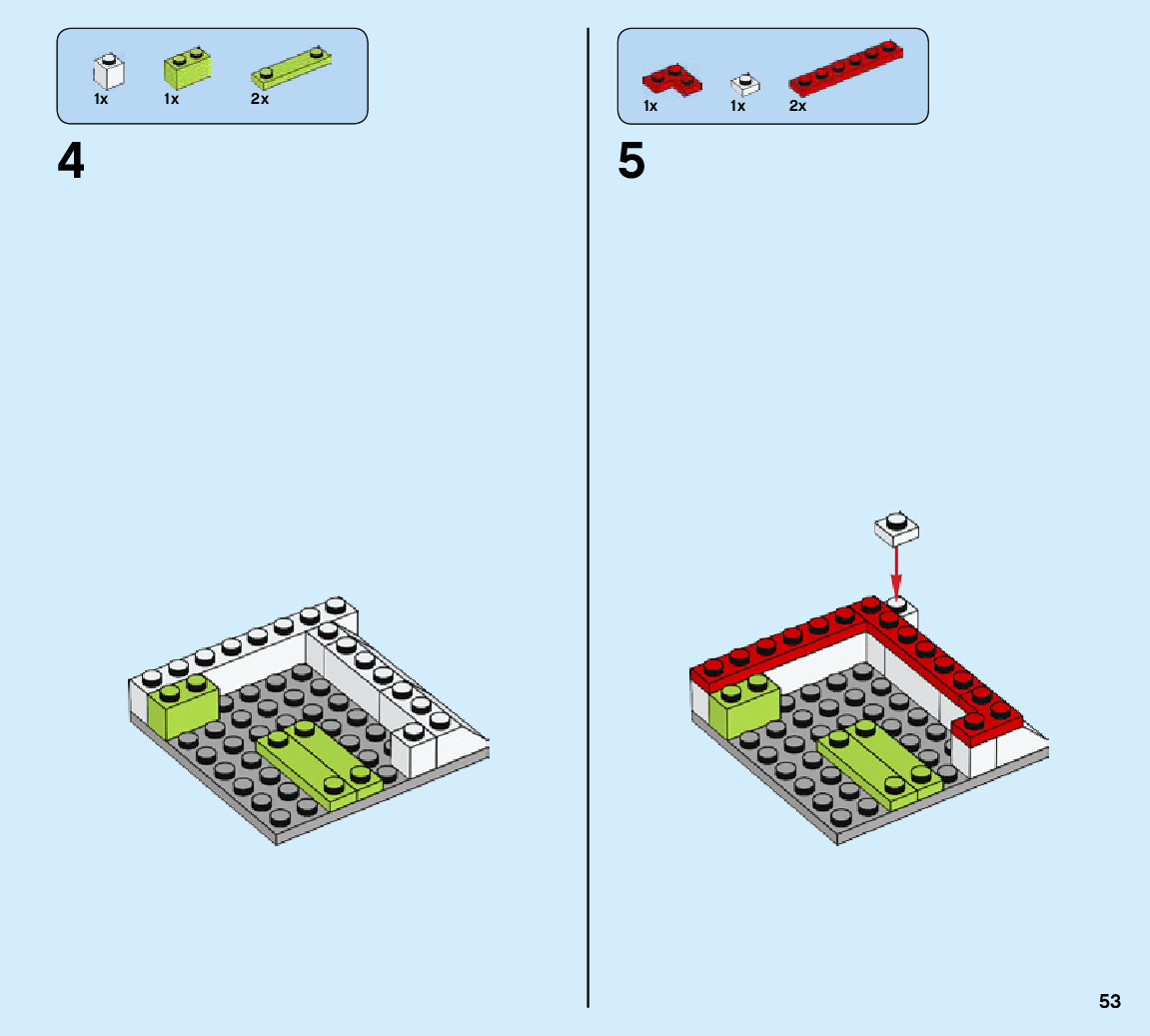 1x 1x 2x

4

1x 1x 2x

5

53