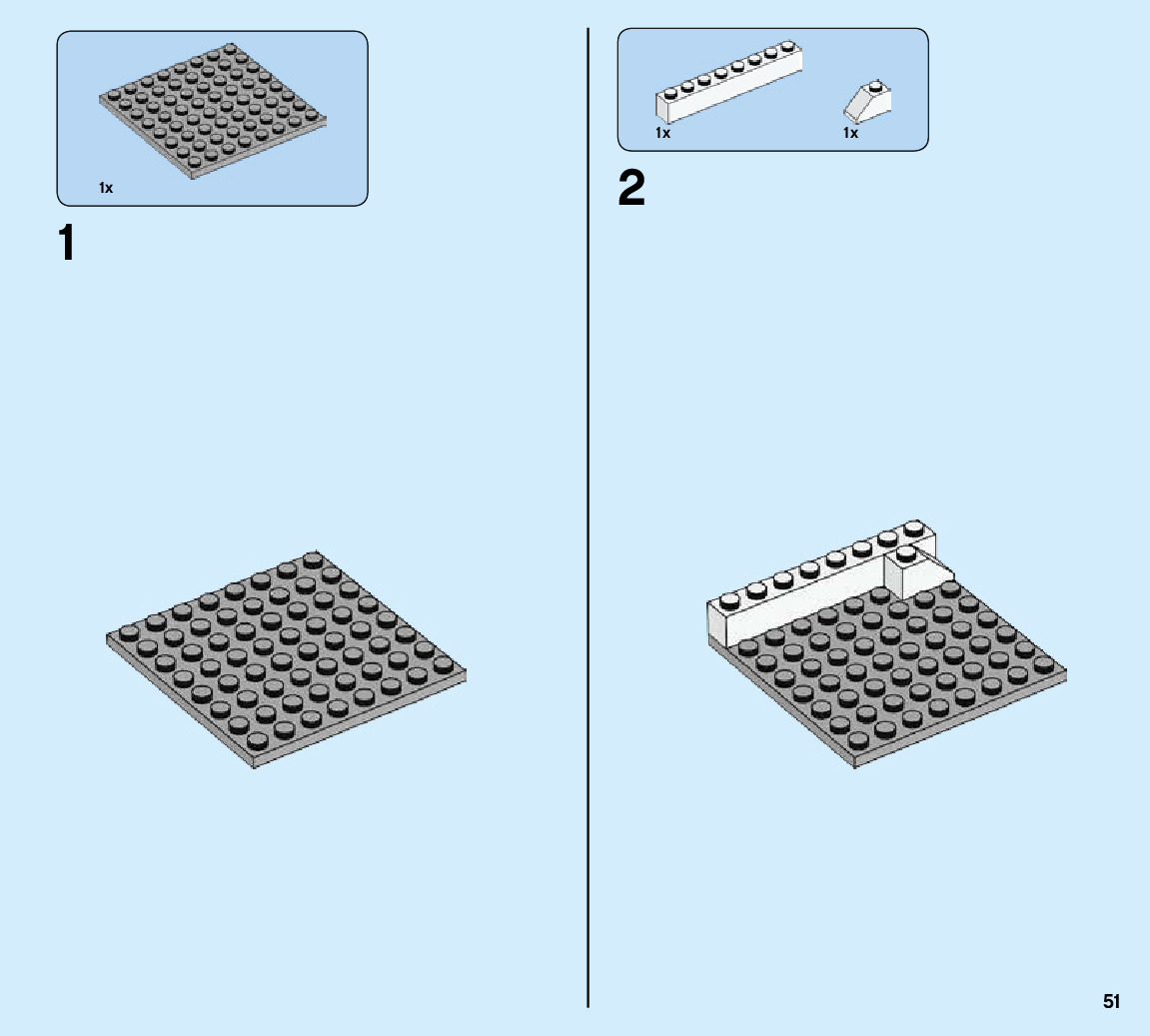 1x

1

1x

1x

2

51