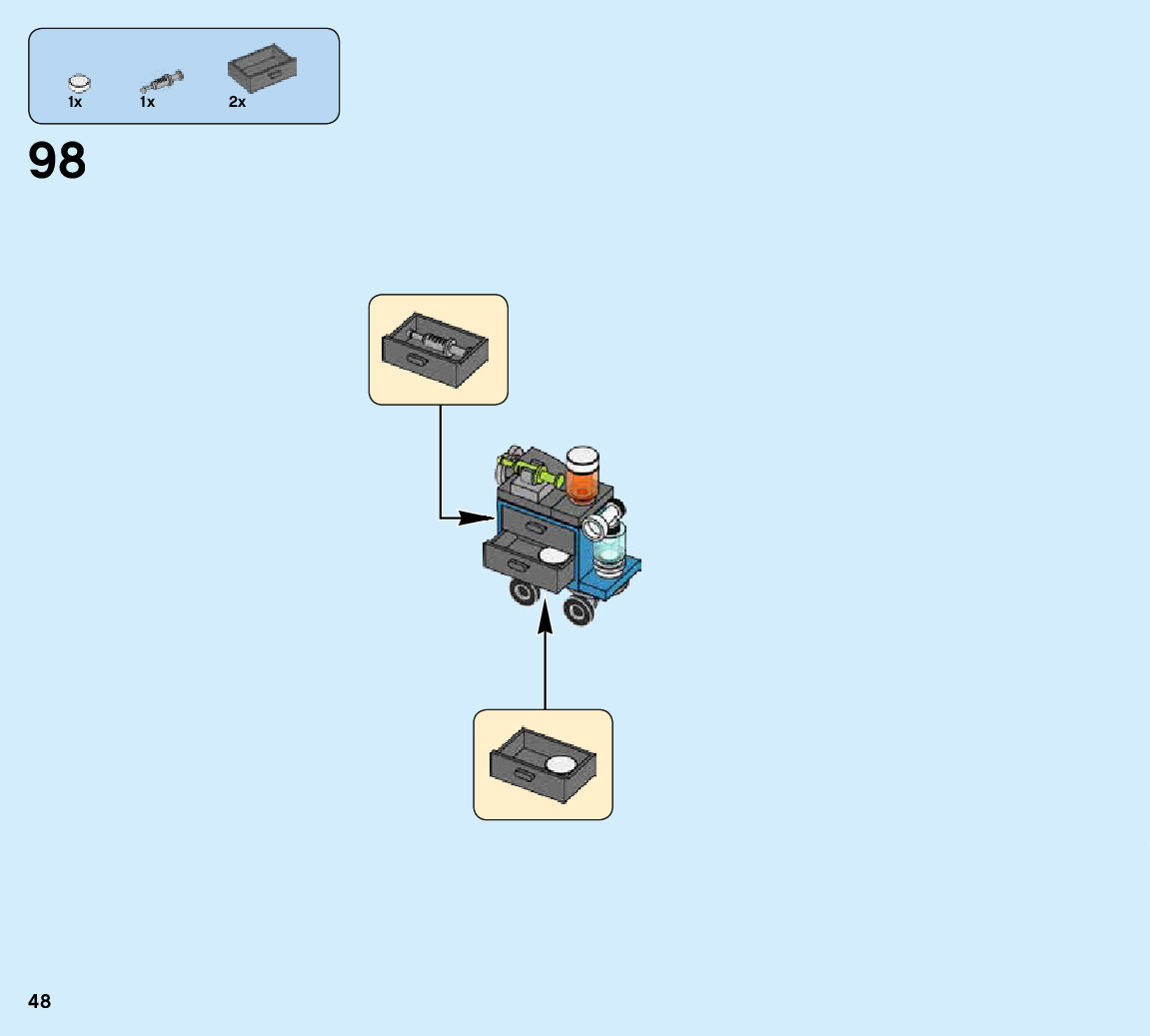 1x 1x 2x

98

48