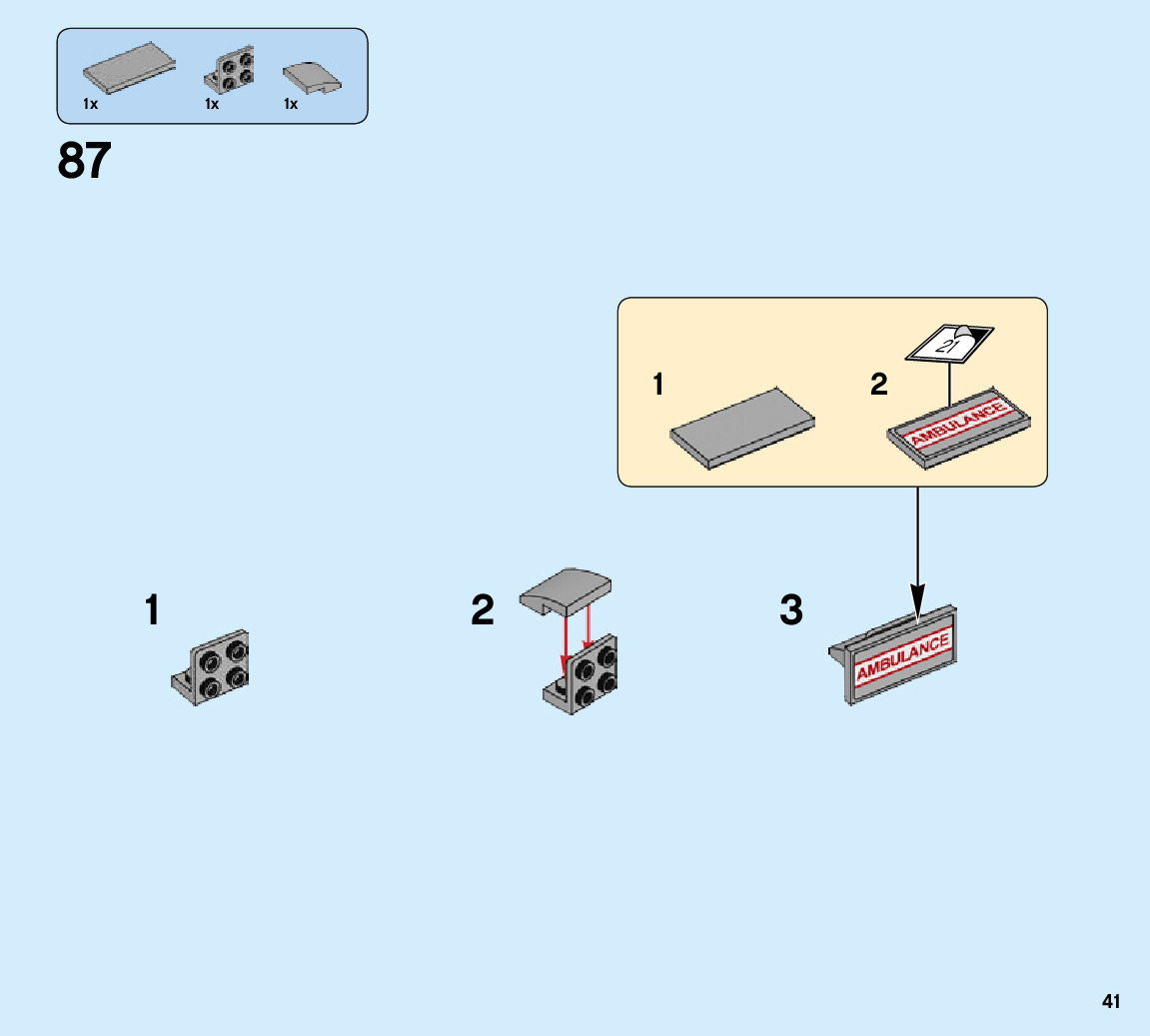 1x 1x 1x

87

1

2

21

AMBULANCE

1

2

3

AMBULANCE

41