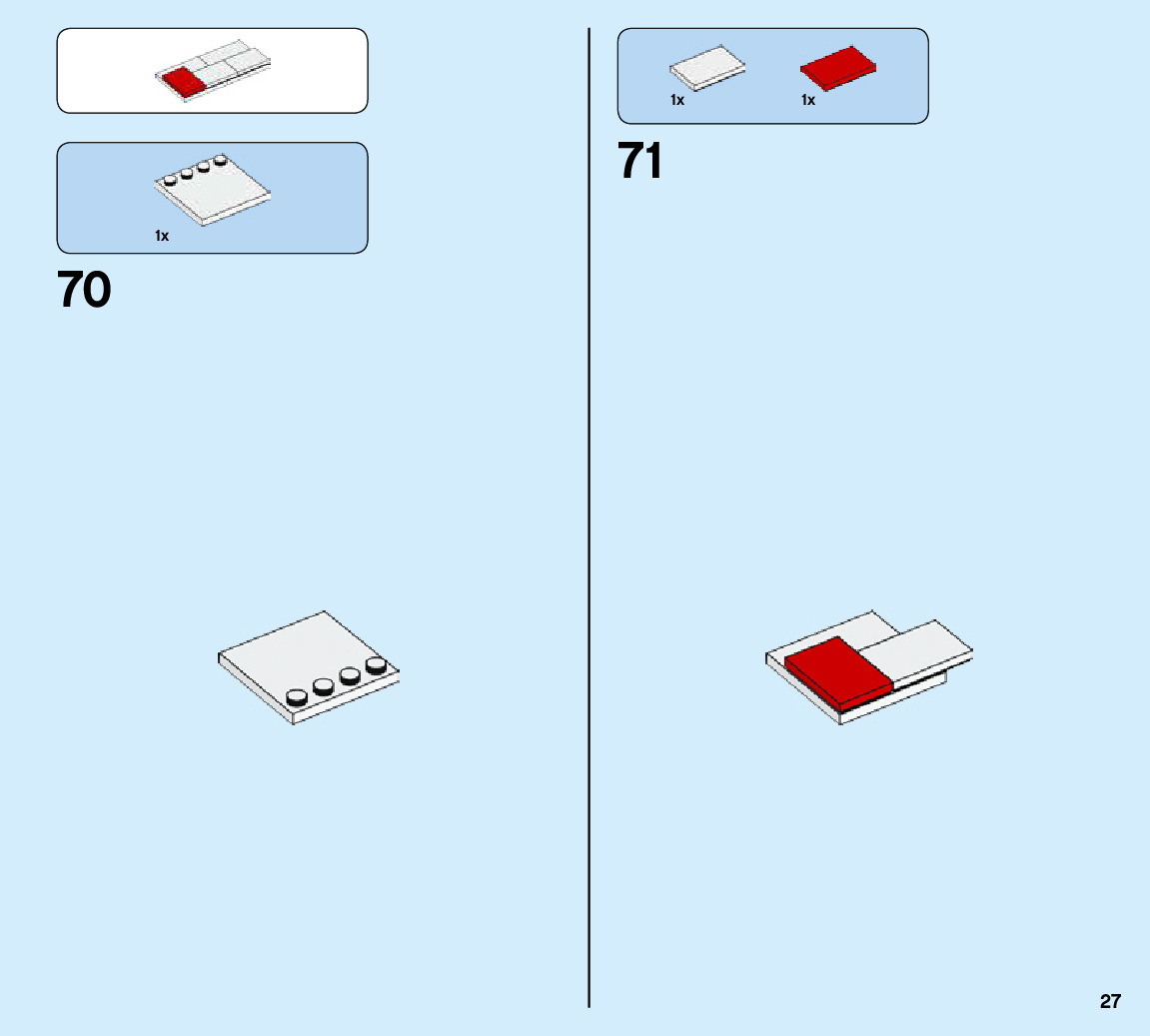 1x

70

1x

1x

71

27