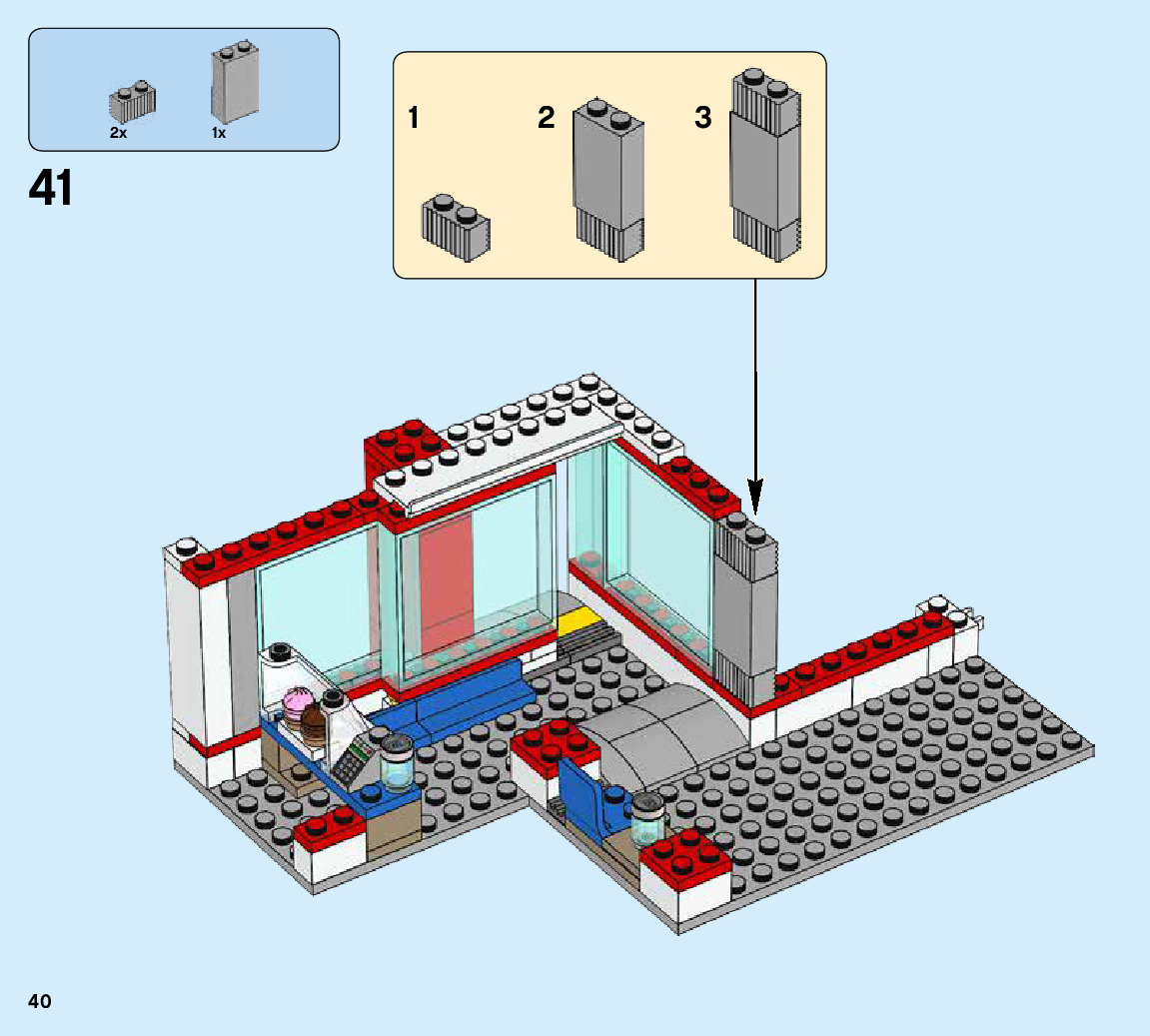 2x
1x

41

1
2
3

40