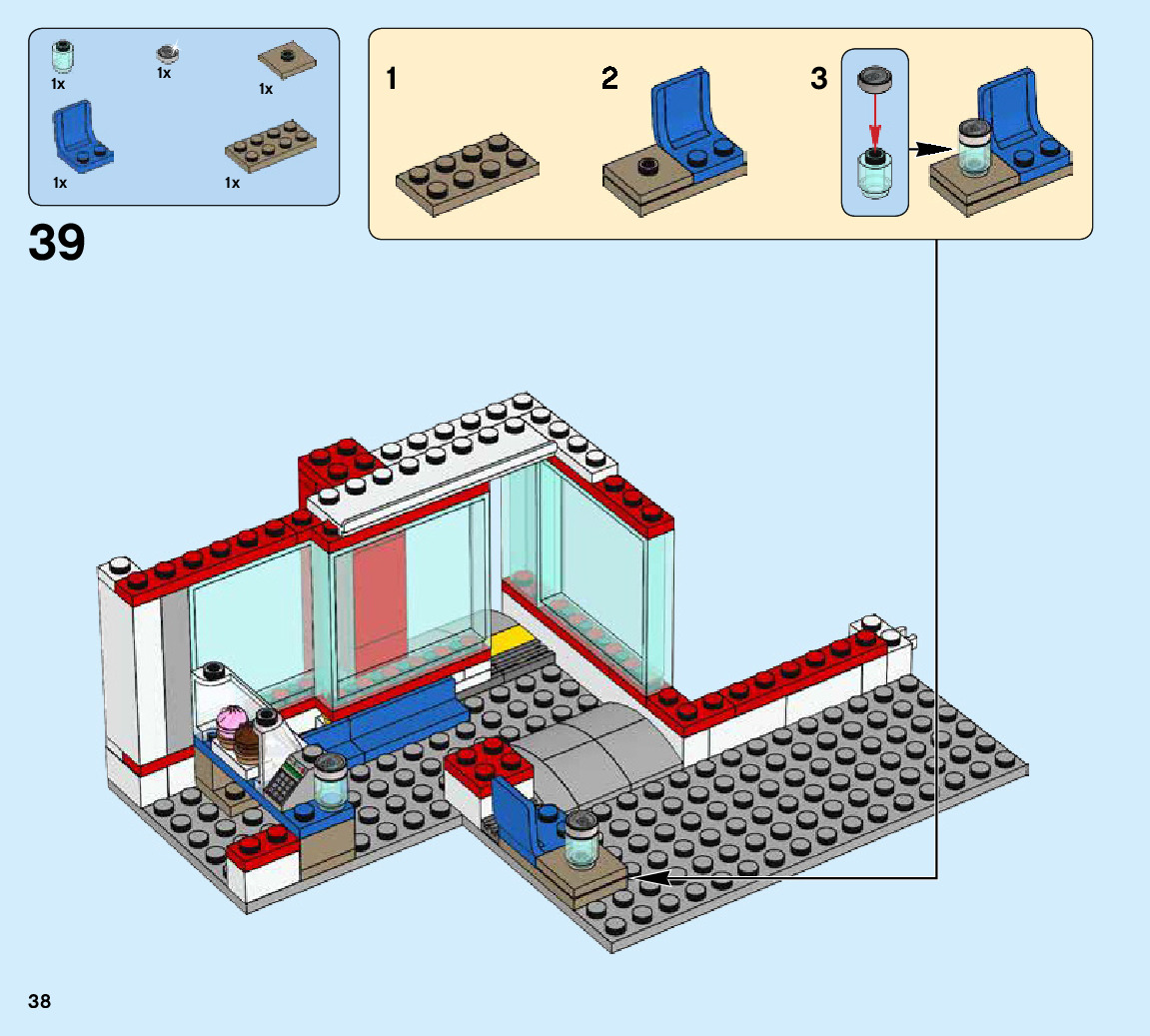 1x
1x
1x
1x
1x

39

1
2
3

38