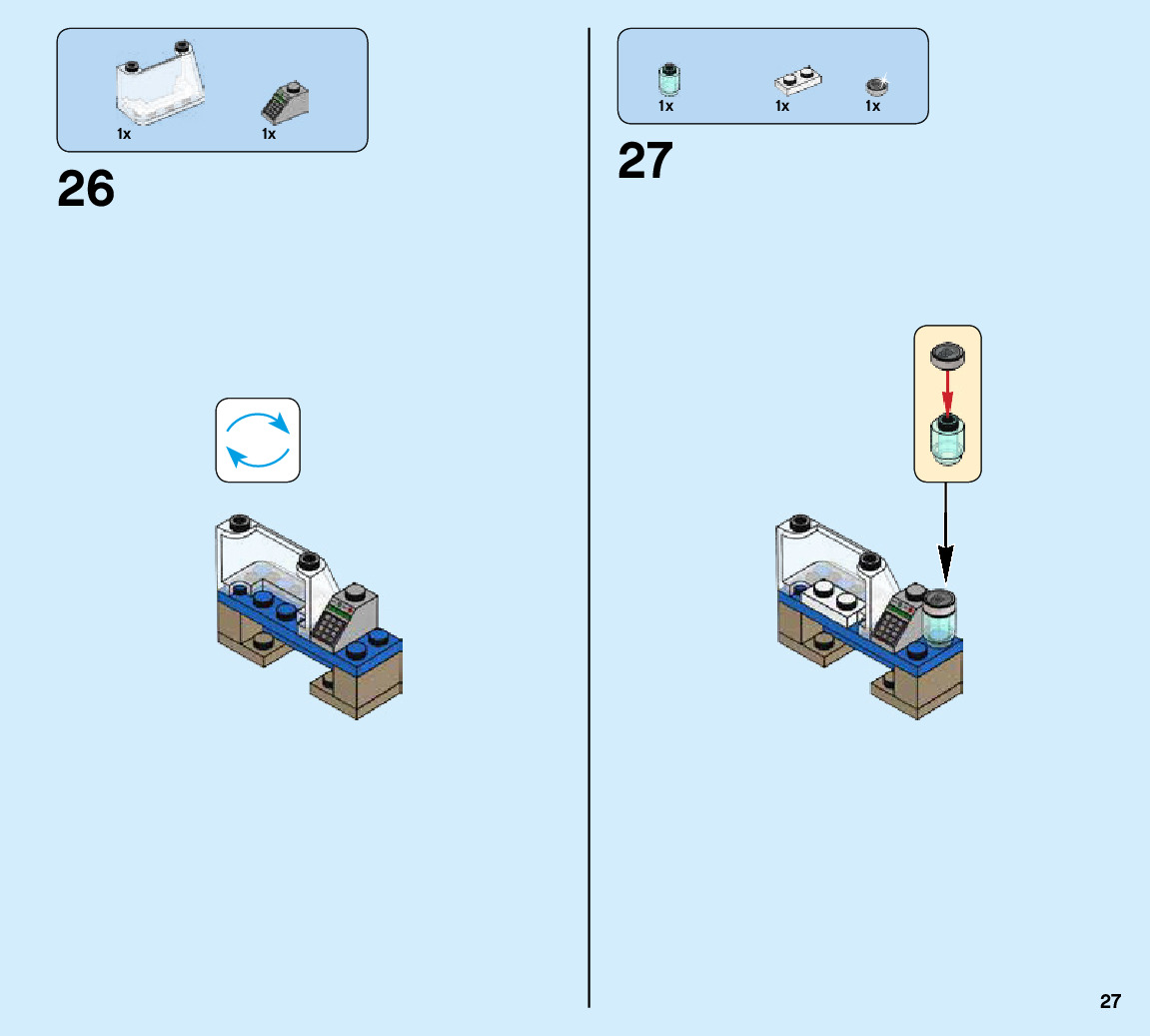 1x 1x

26

1x 1x 1x

27

27