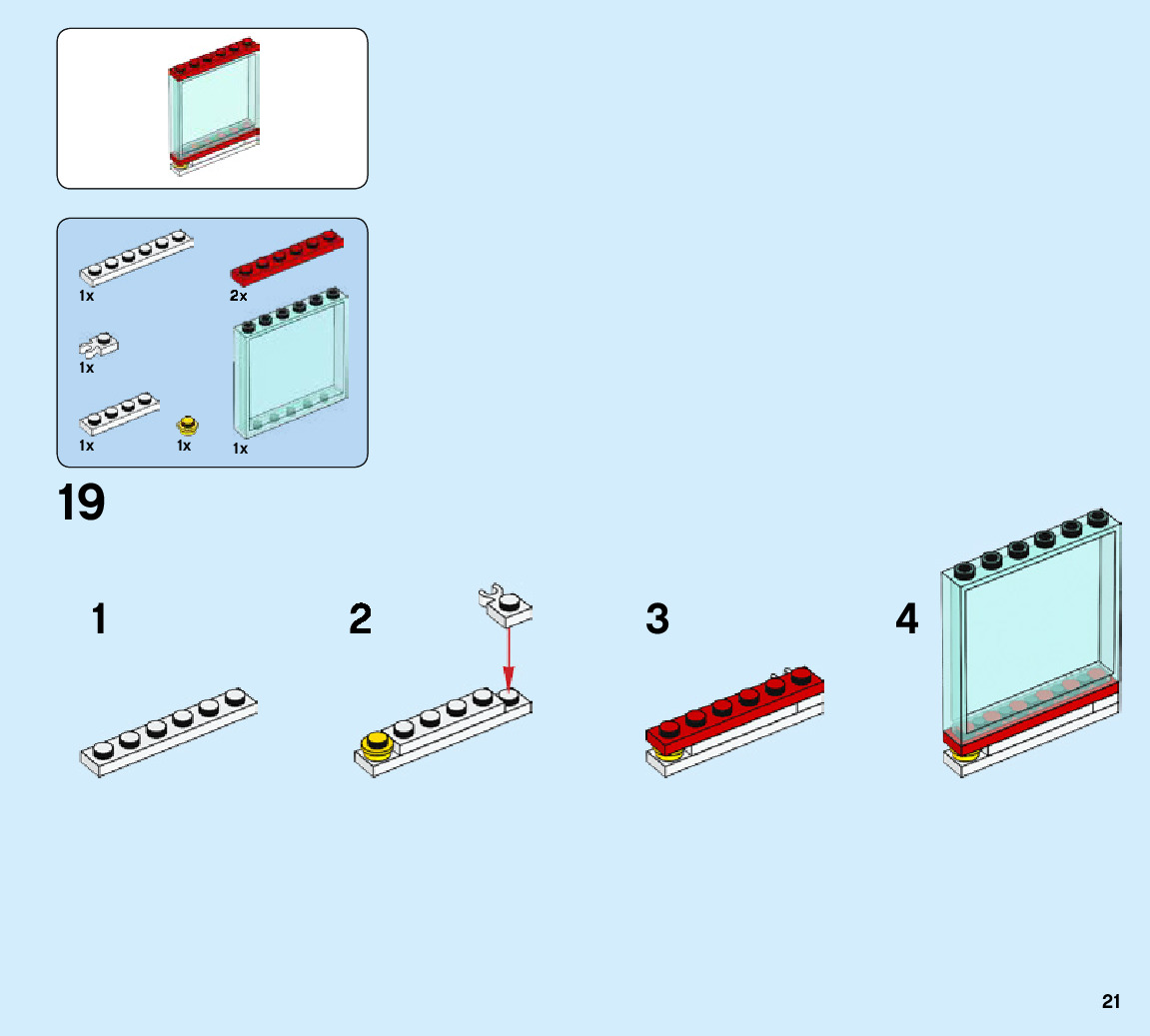 1x

2x

1x

1x

1x

1x

19

1

2

3

4

21