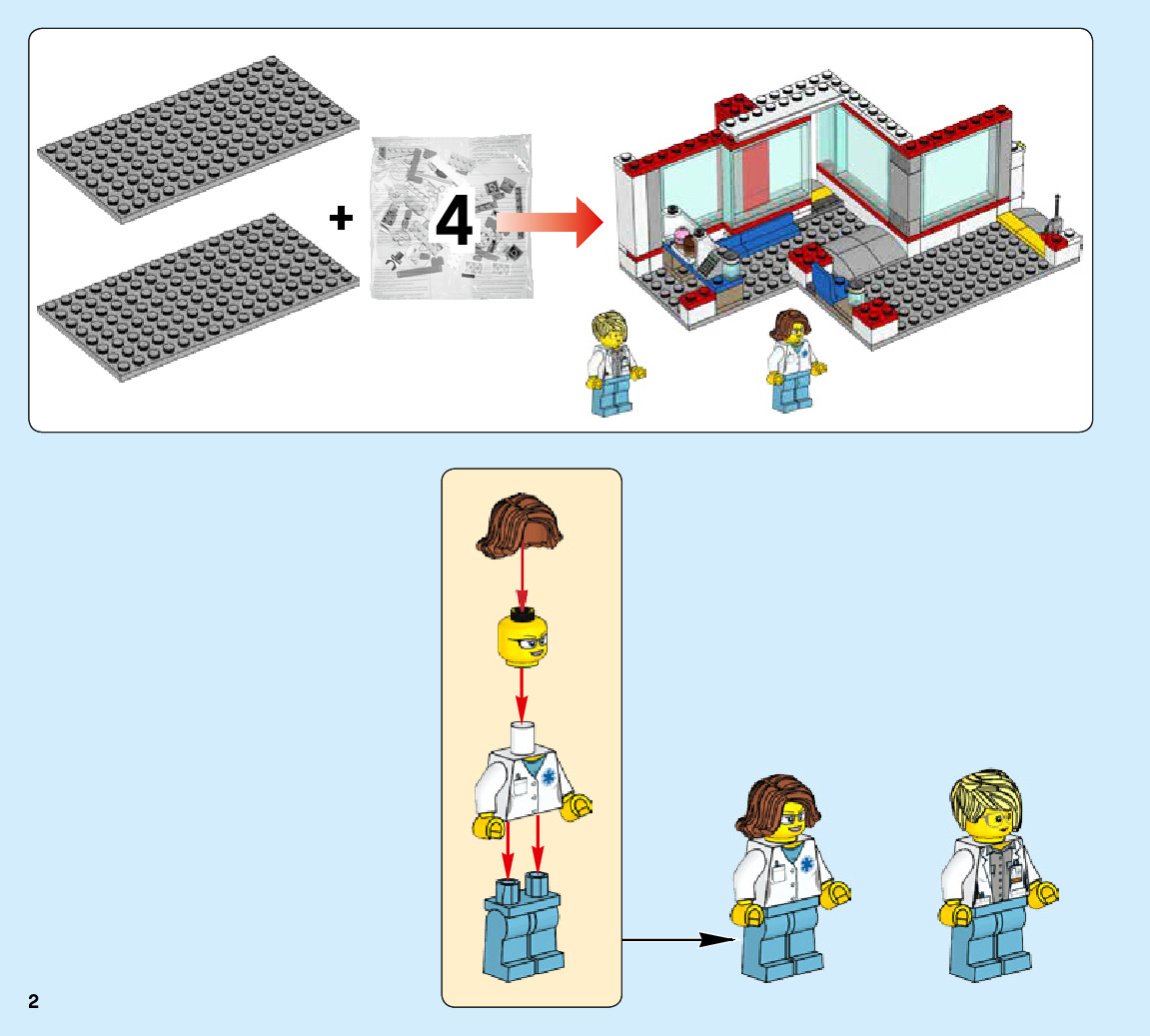 + 4

2