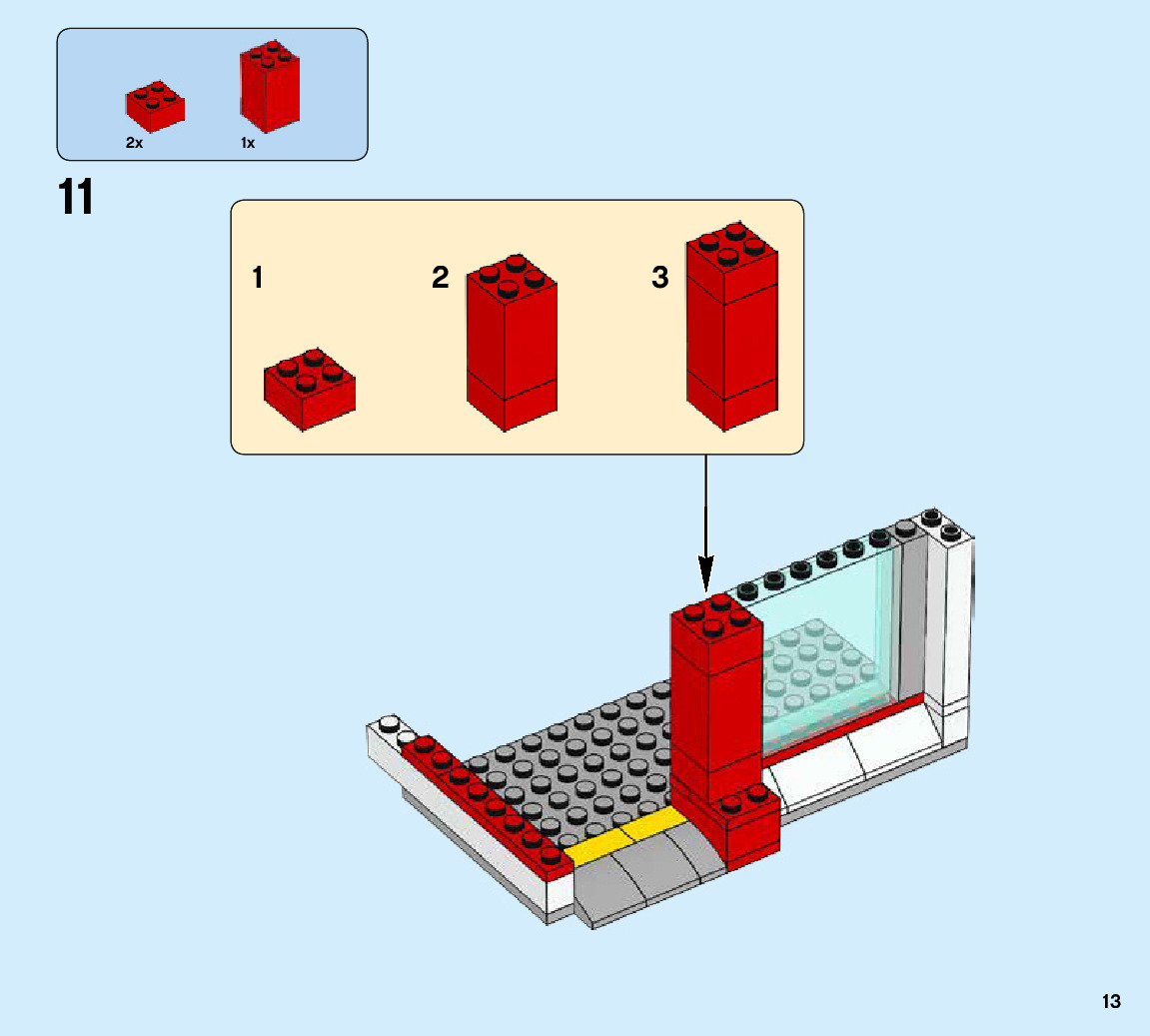 2x
1x

11

1
2
3

13