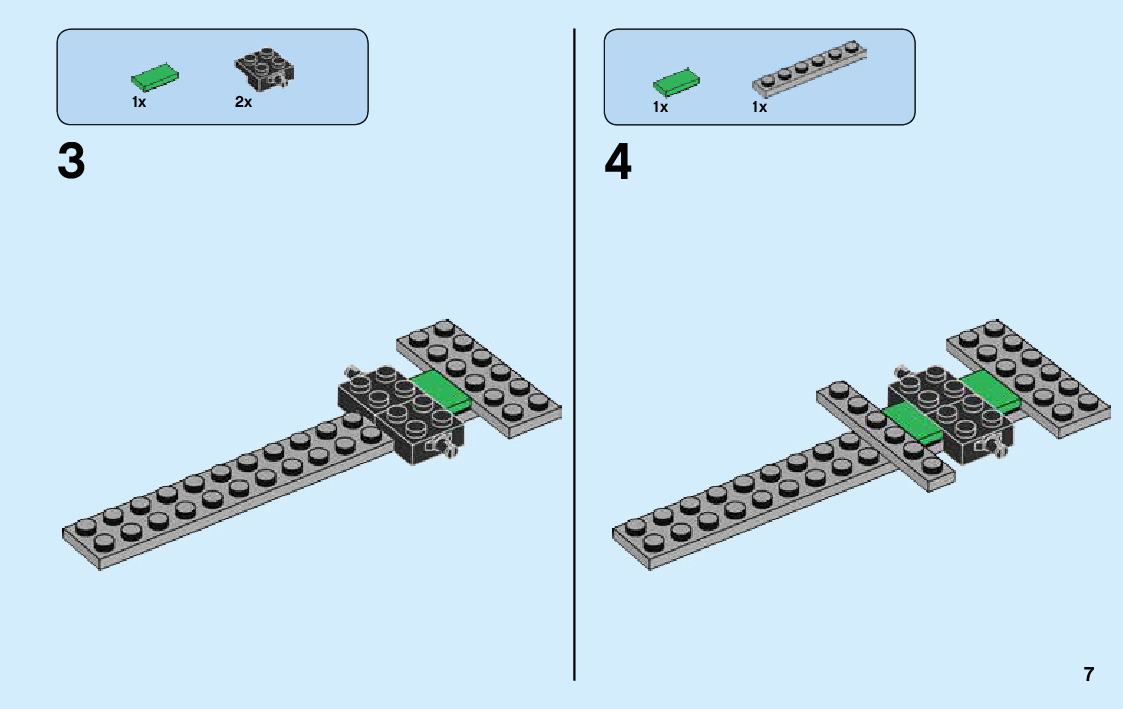 1x 2x

3

1x 1x

4

7