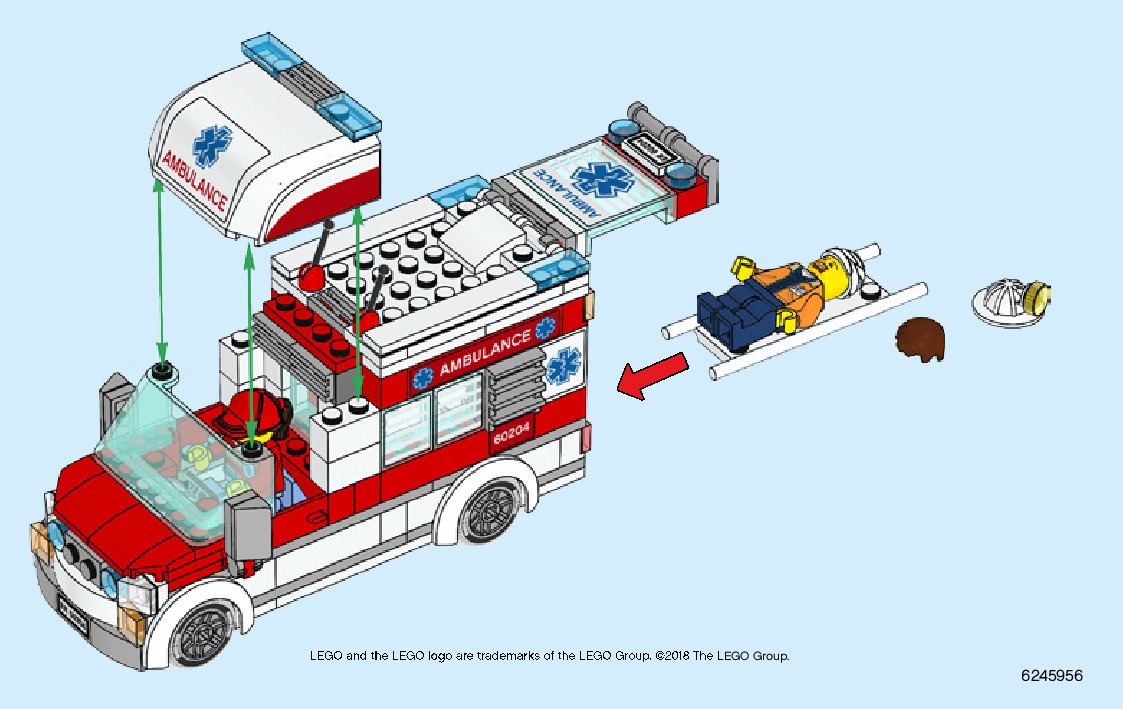 AMBULANCE

AMBULANCE

AMBULANCE

60204

LEGO and the LEGO logo are trademarks of the LEGO Group. ©2018 The LEGO Group.

6245956