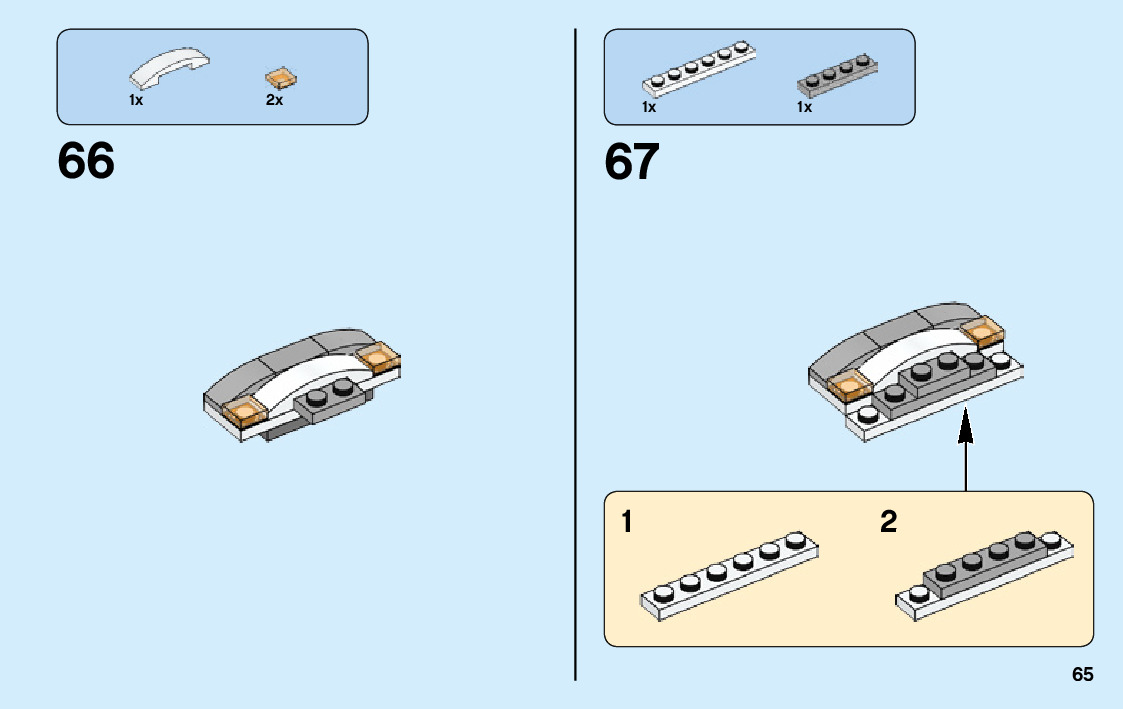 1x 2x

66

1x 1x

67

1

2

65