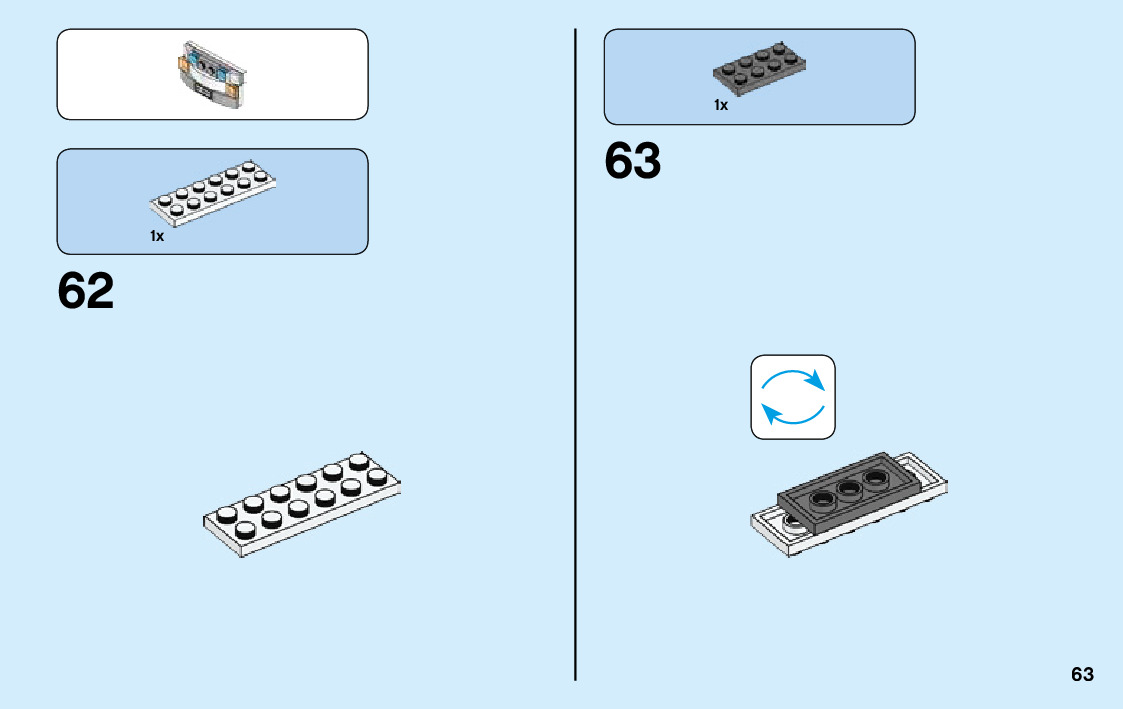 1x

62

1x

63

63