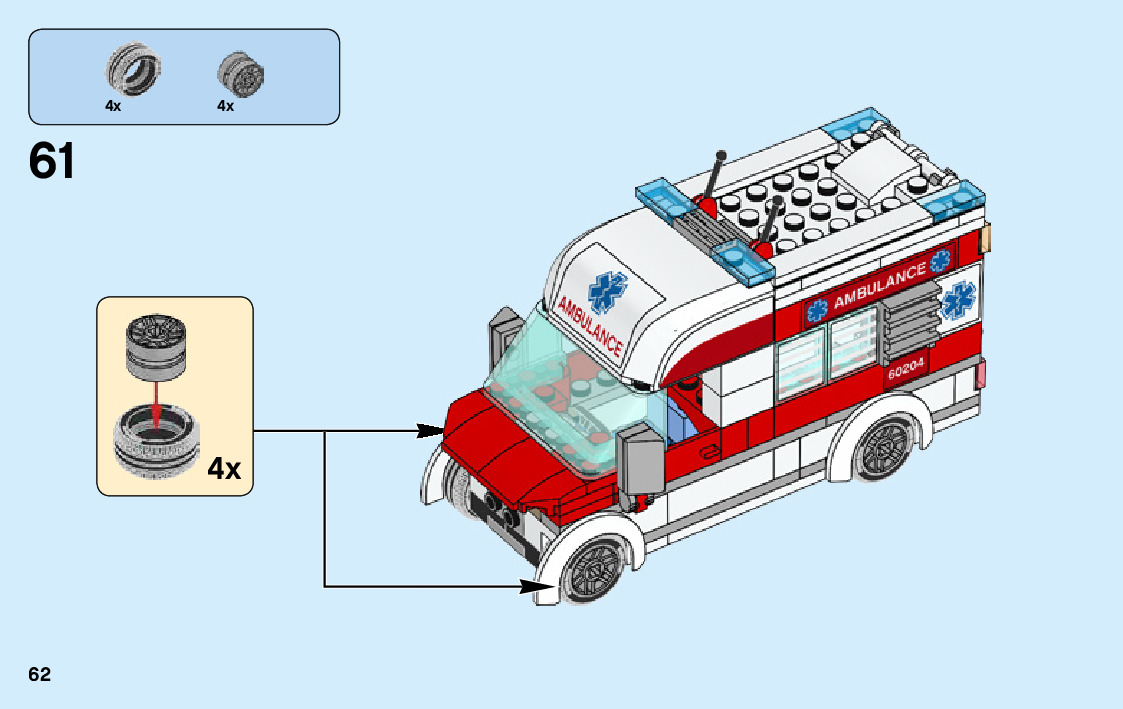 4x
4x

61

4x

AMBULANCE
AMBULANCE
60204

62