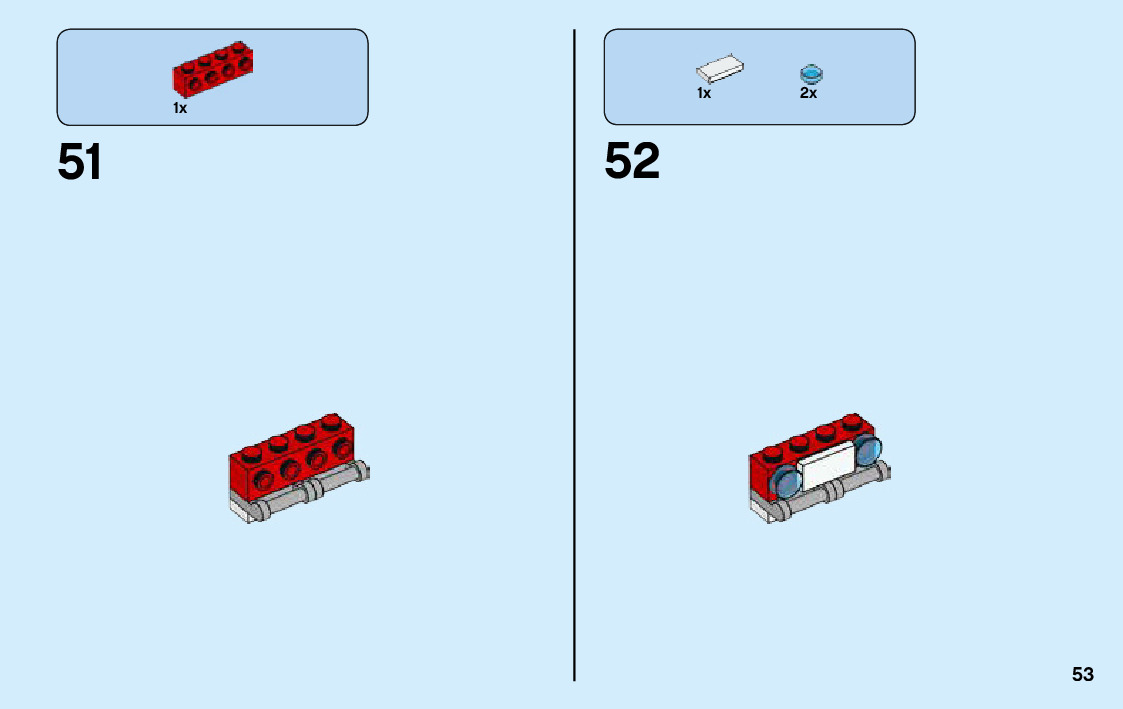 1x

51

1x

2x

52

53