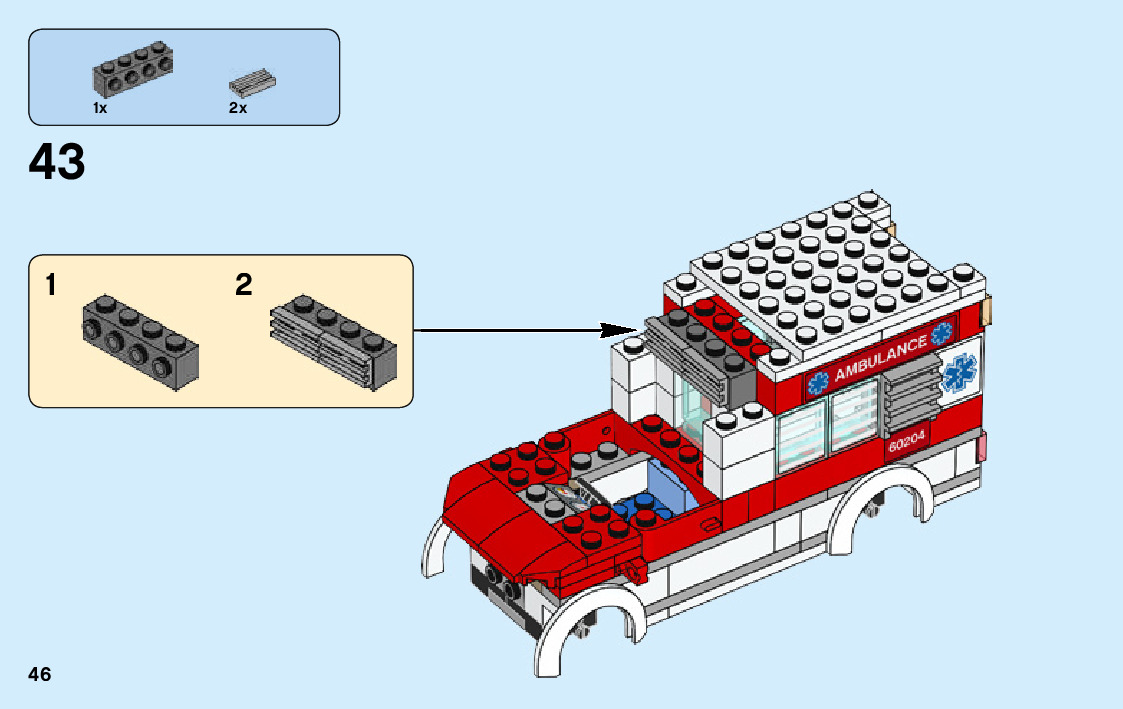 1x
2x

43

1
2

AMBULANCE
60204

46