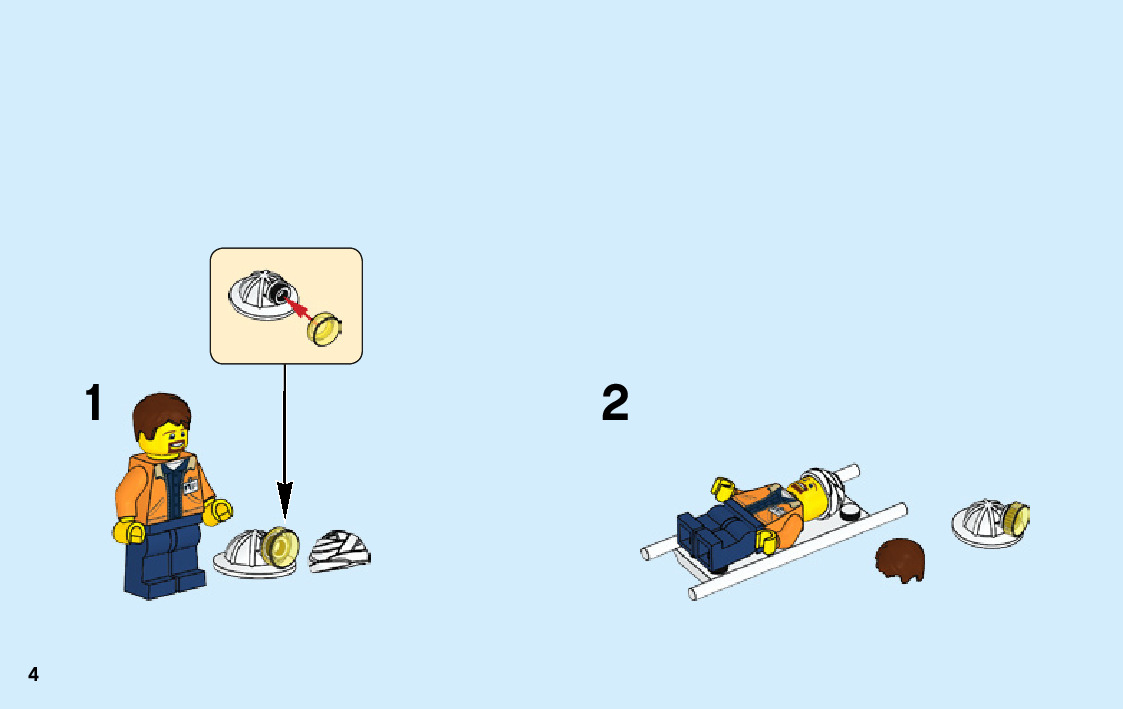 1

2

4