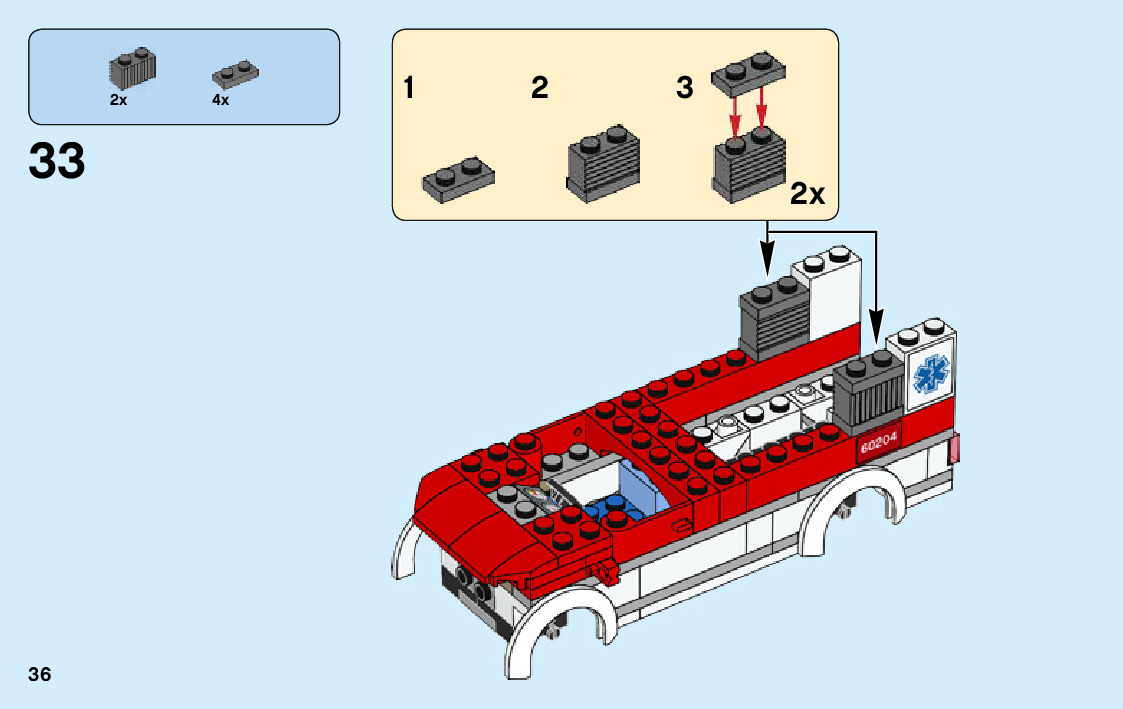 2x
4x

33

1
2
3
2x

60204

36