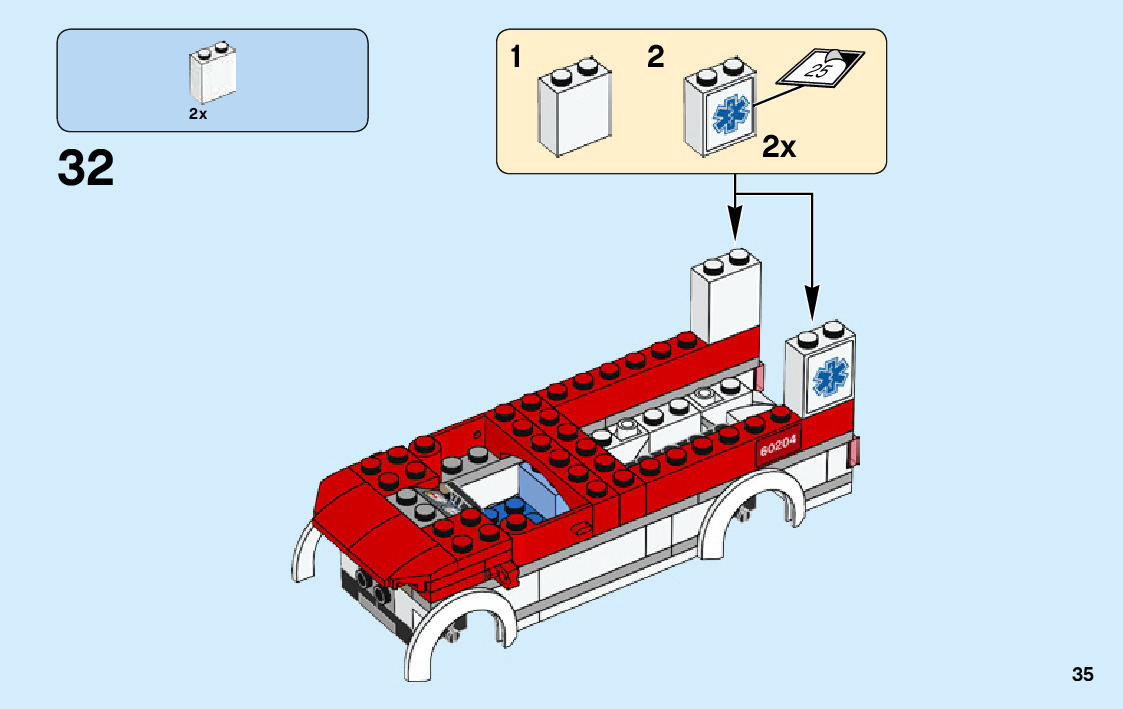 2x

32

1

2

25

2x

60204

35