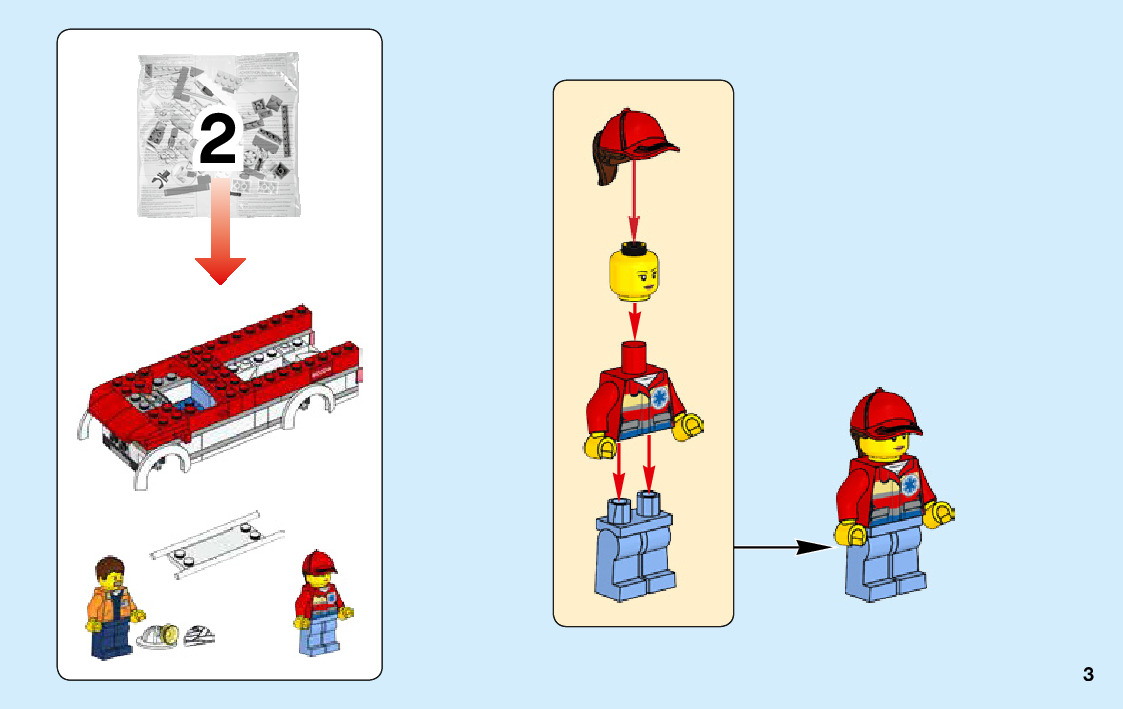 2

3