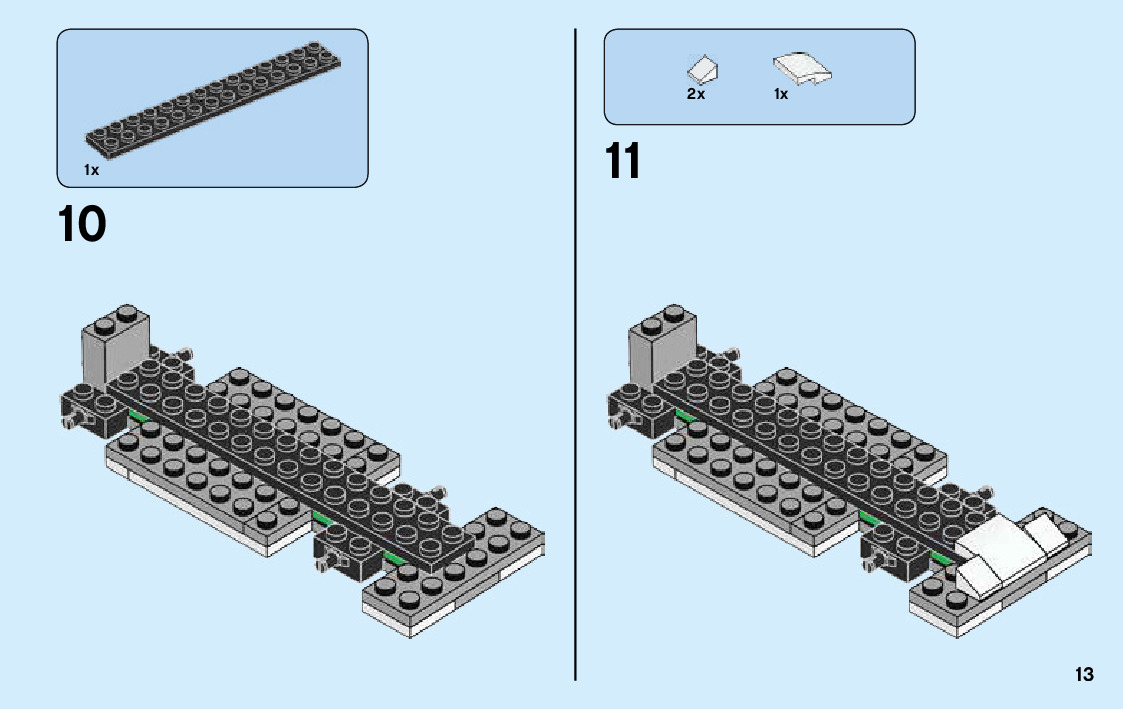 1x

10

2x

1x

11

13