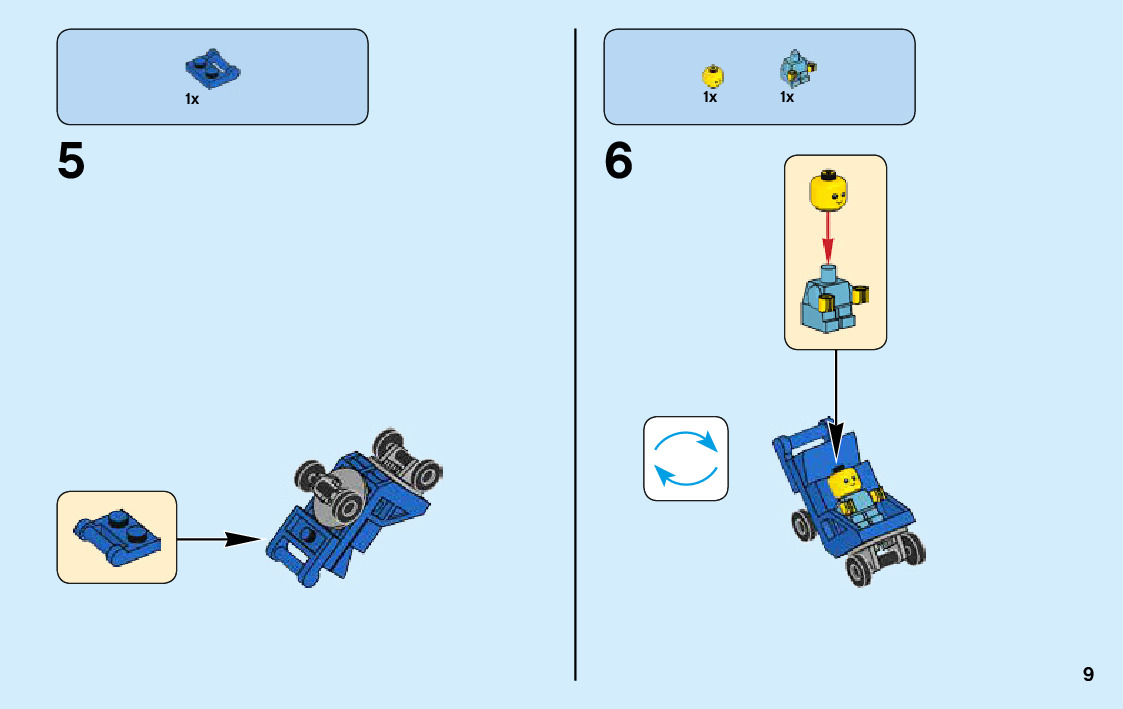 1x

5

1x 1x

6

9