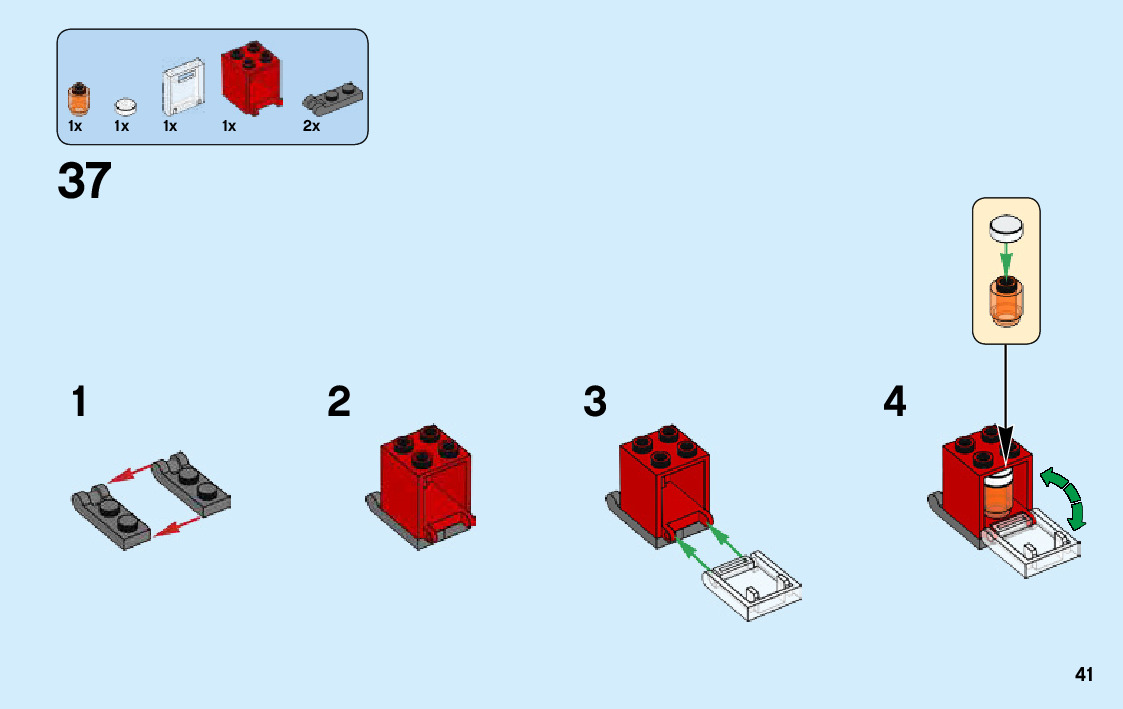 1x 1x 1x 1x 2x

37

1

2

3

4

41