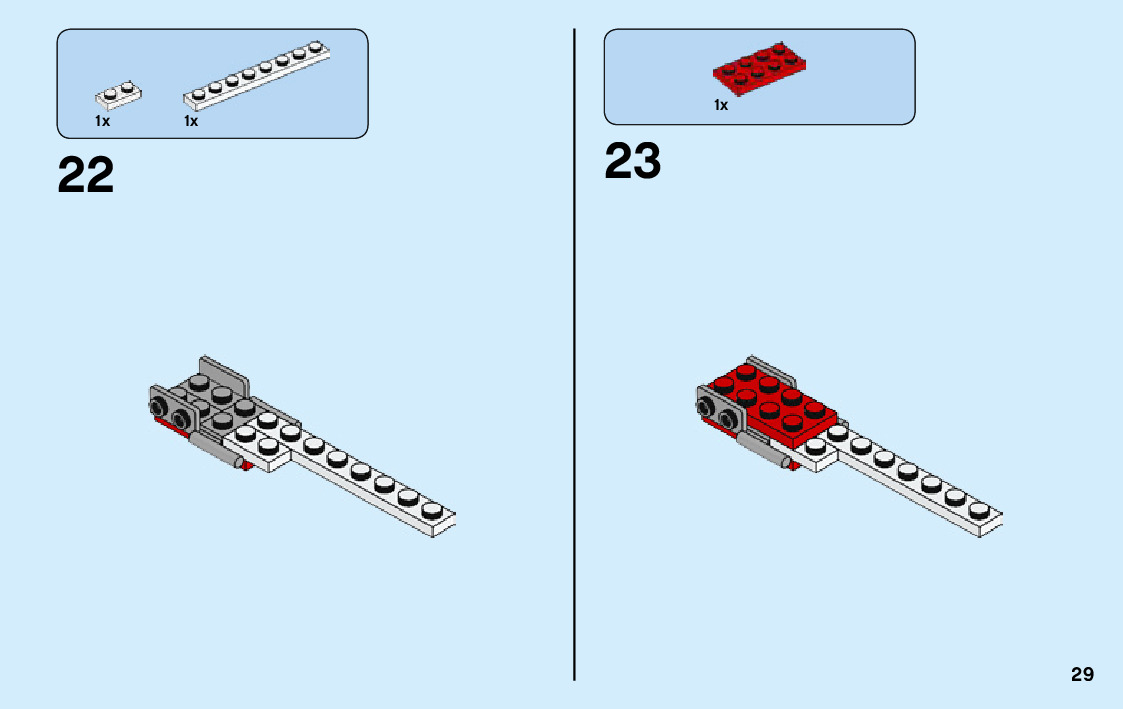 1x 1x

22

1x

23

29