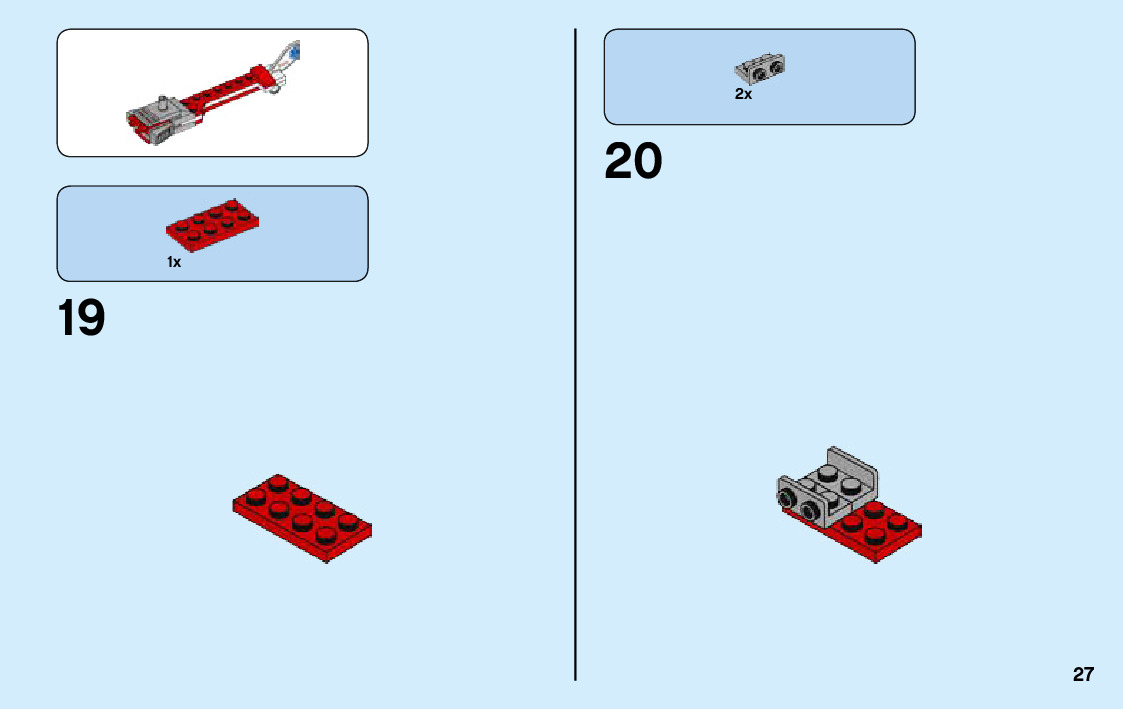 1x

19

2x

20

27