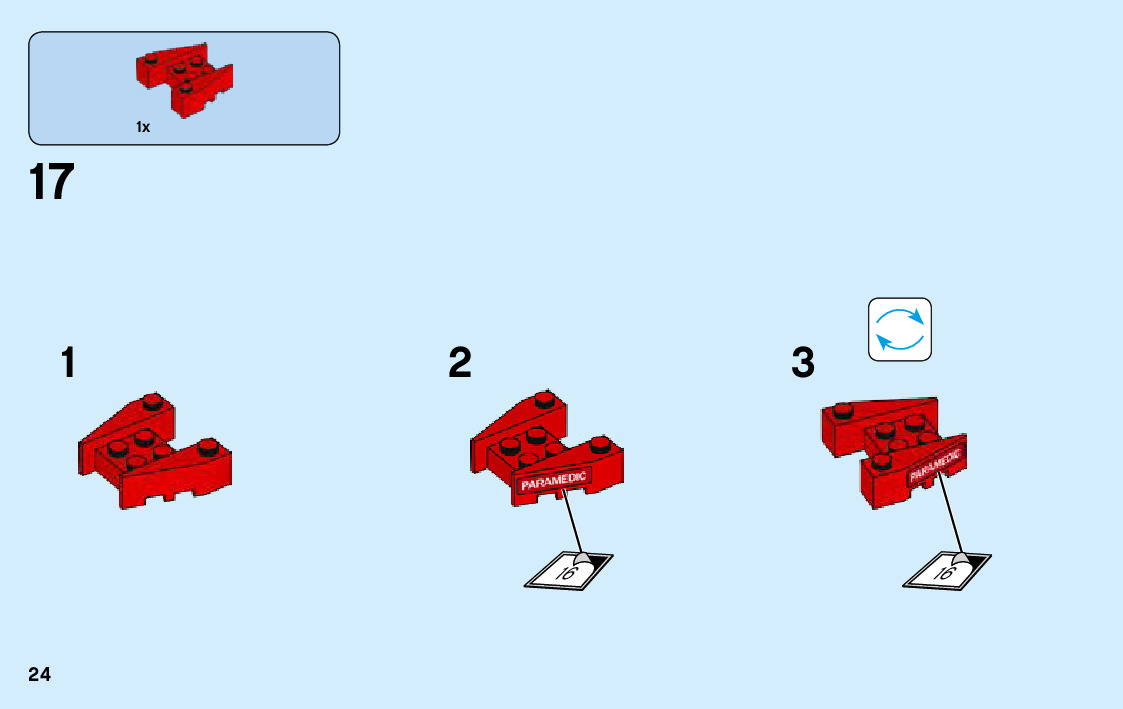 1x

17

1

2

PARAMEDIC

16

3

PARAMEDIC

16

24