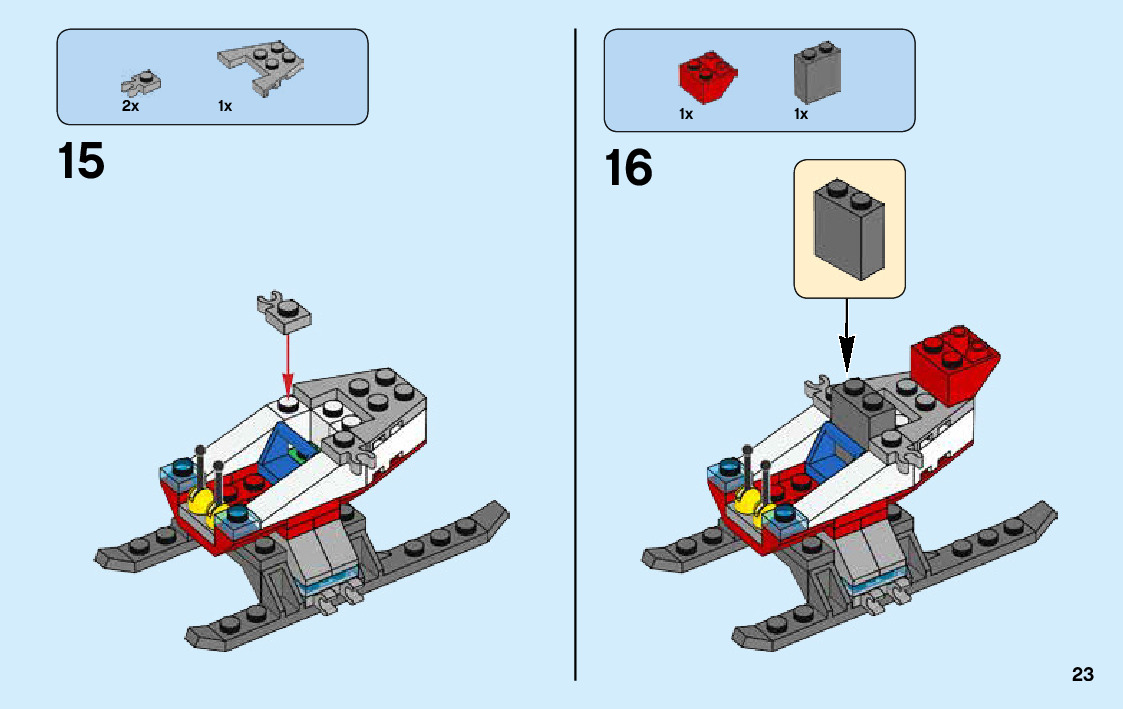 2x 1x

15

1x 1x

16

23