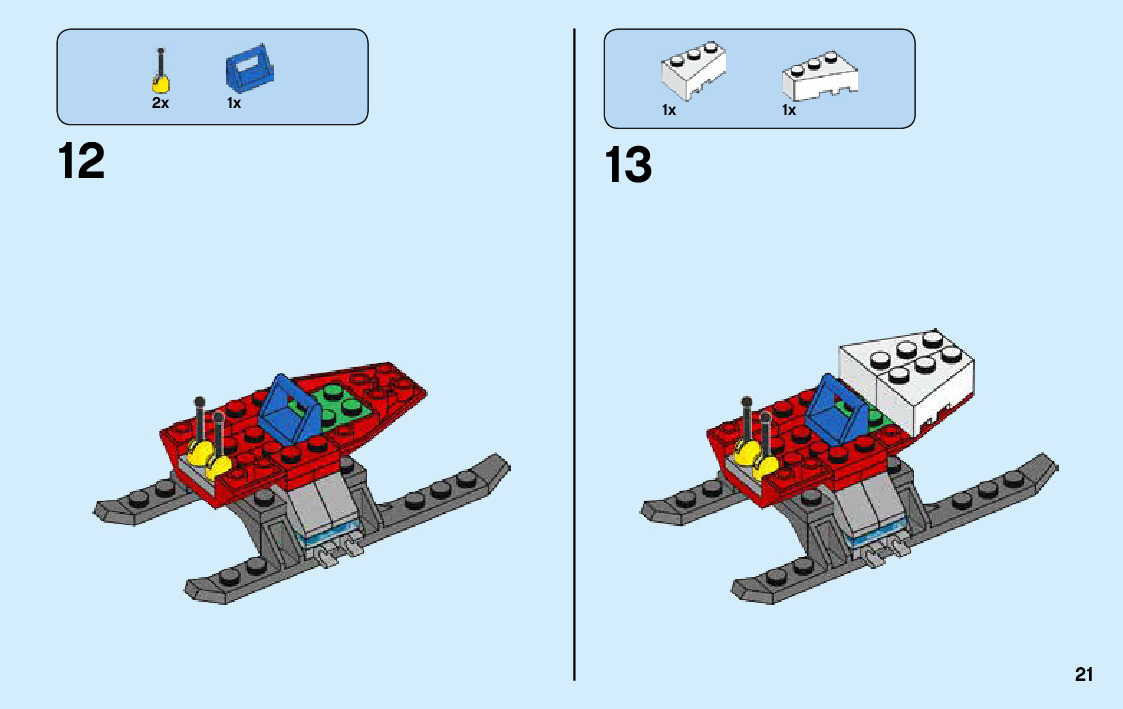 2x 1x

12

1x 1x

13

21