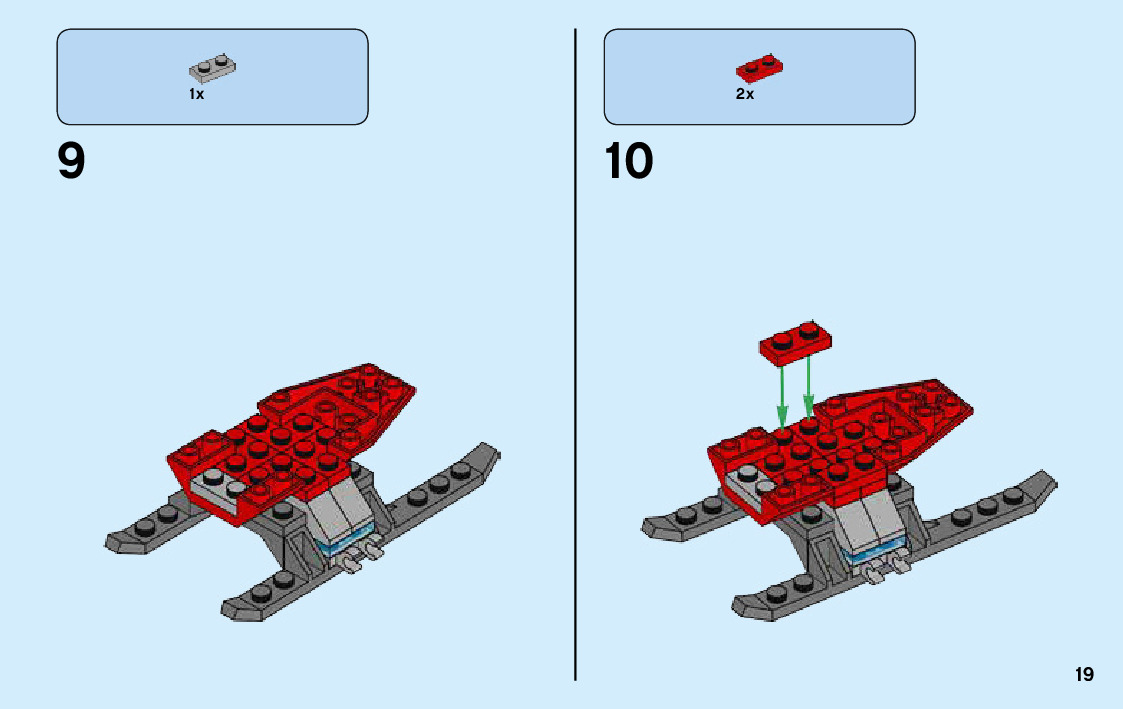 1x

9

2x

10

19