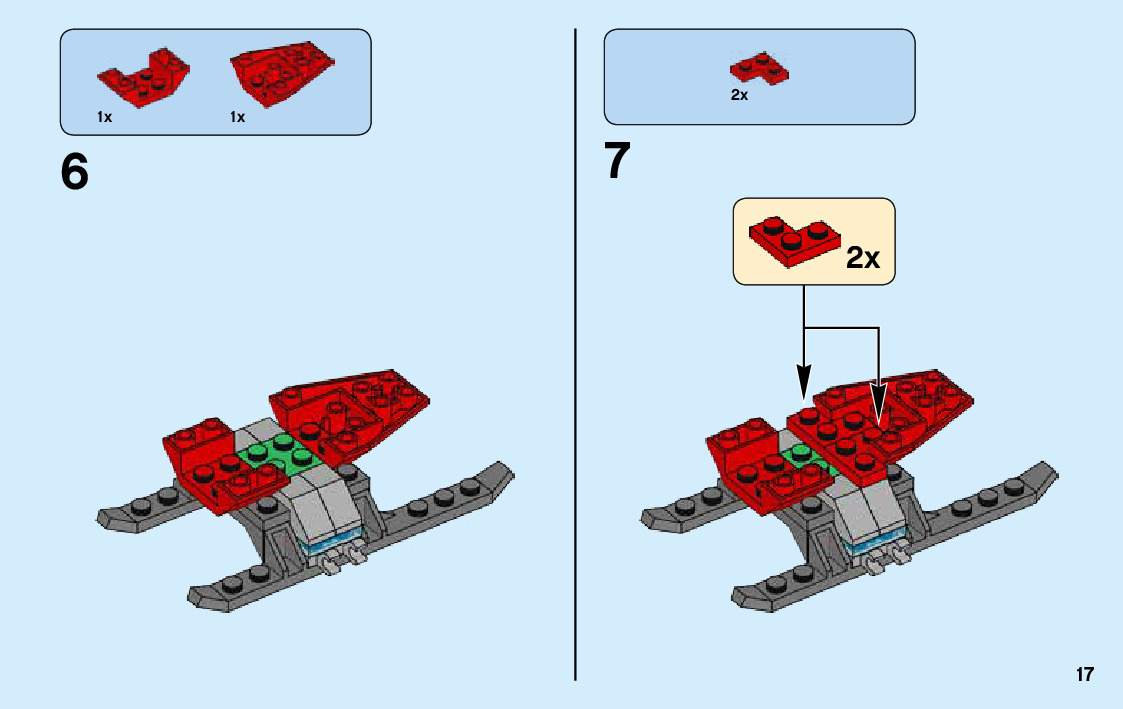 1x
1x

6

2x

7

2x

17