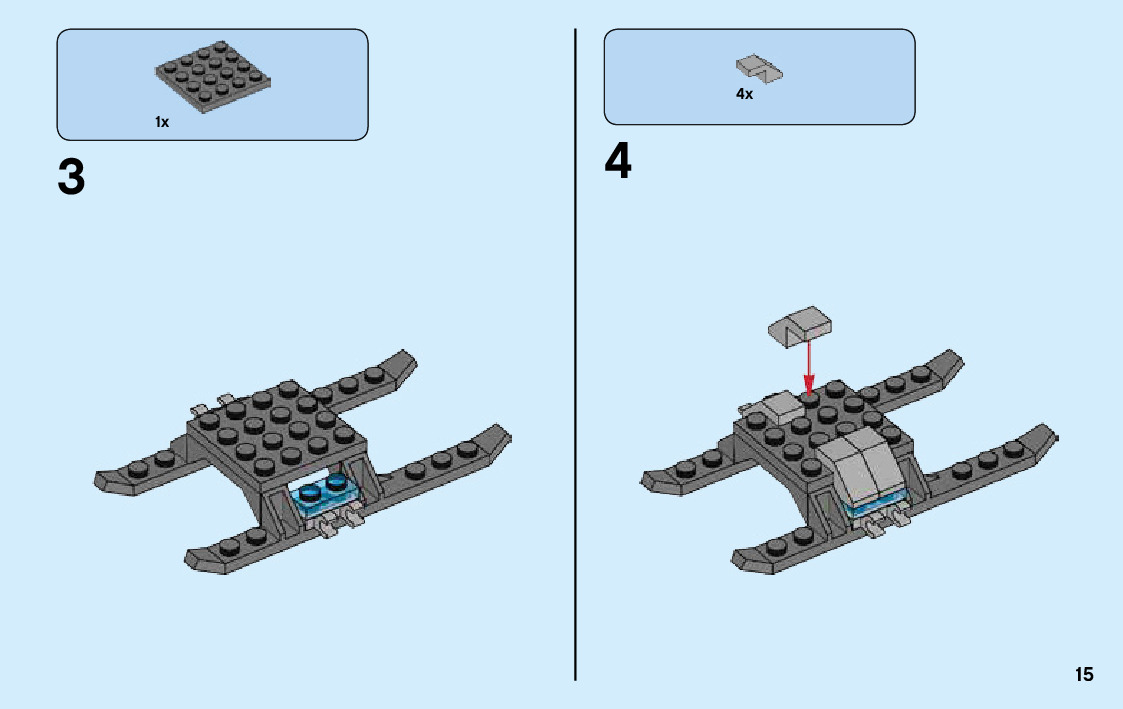 1x

3

4x

4

15