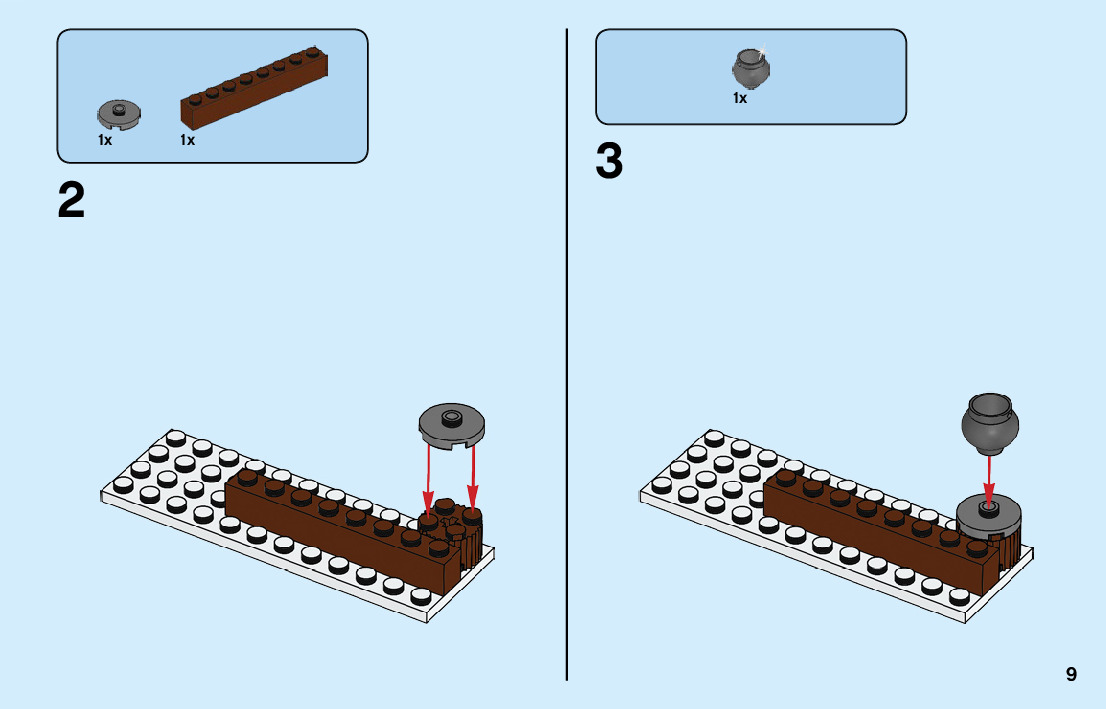 1x 1x

2

1x

3

9