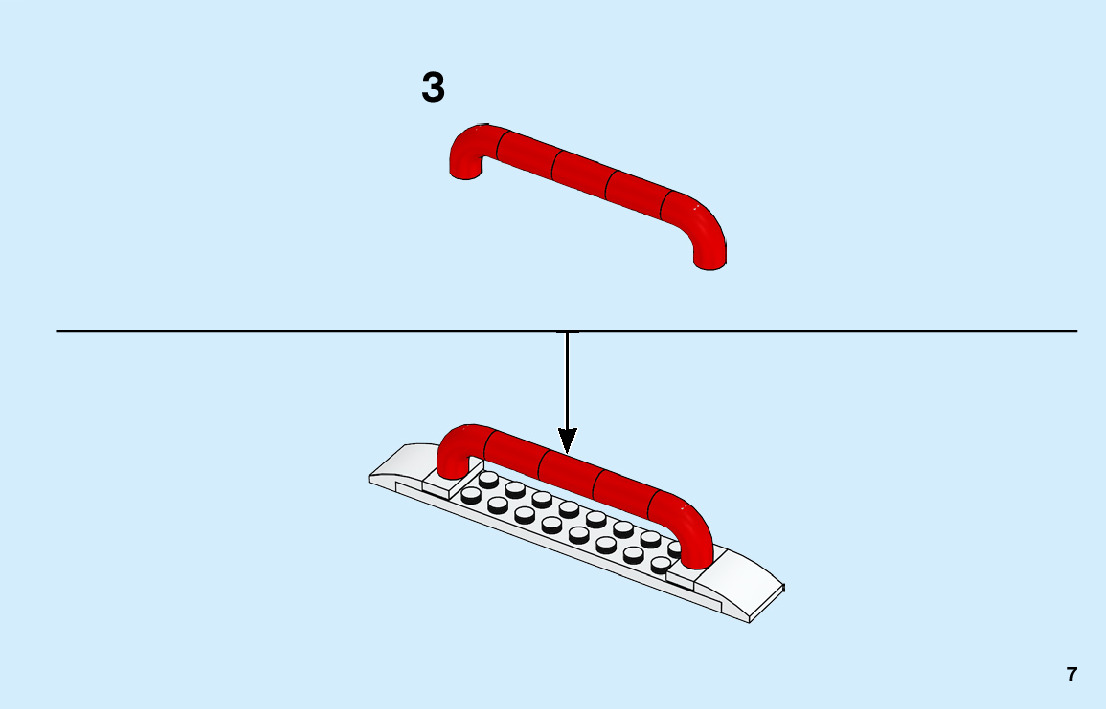 3

7