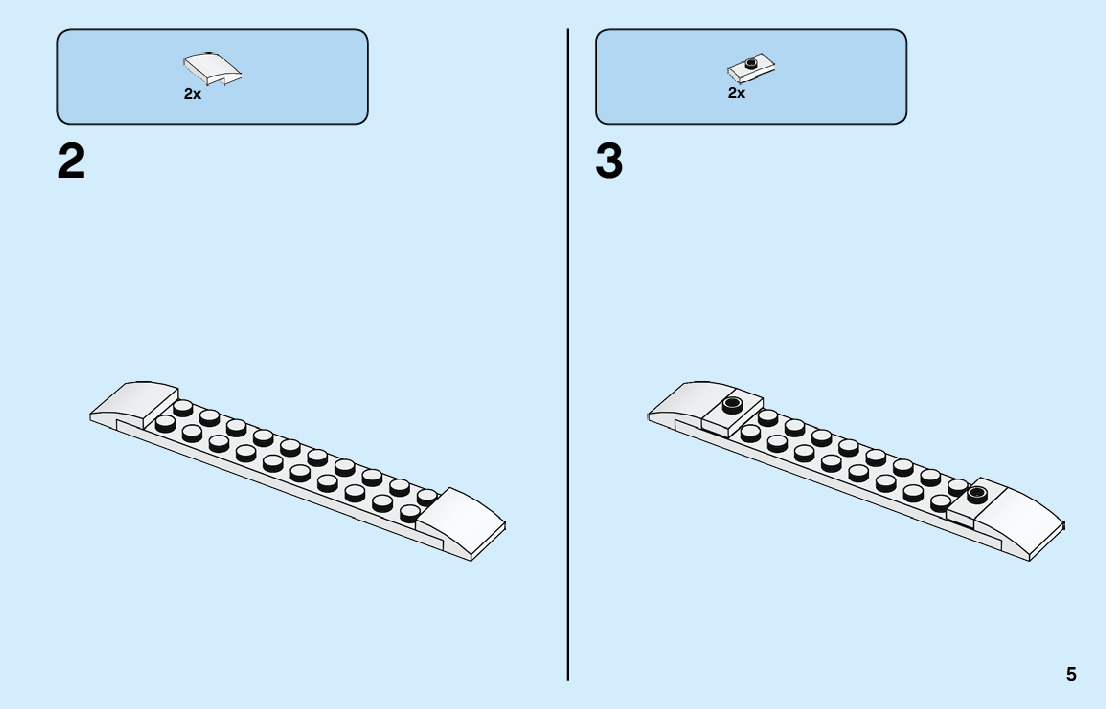 2x

2

2x

3

5