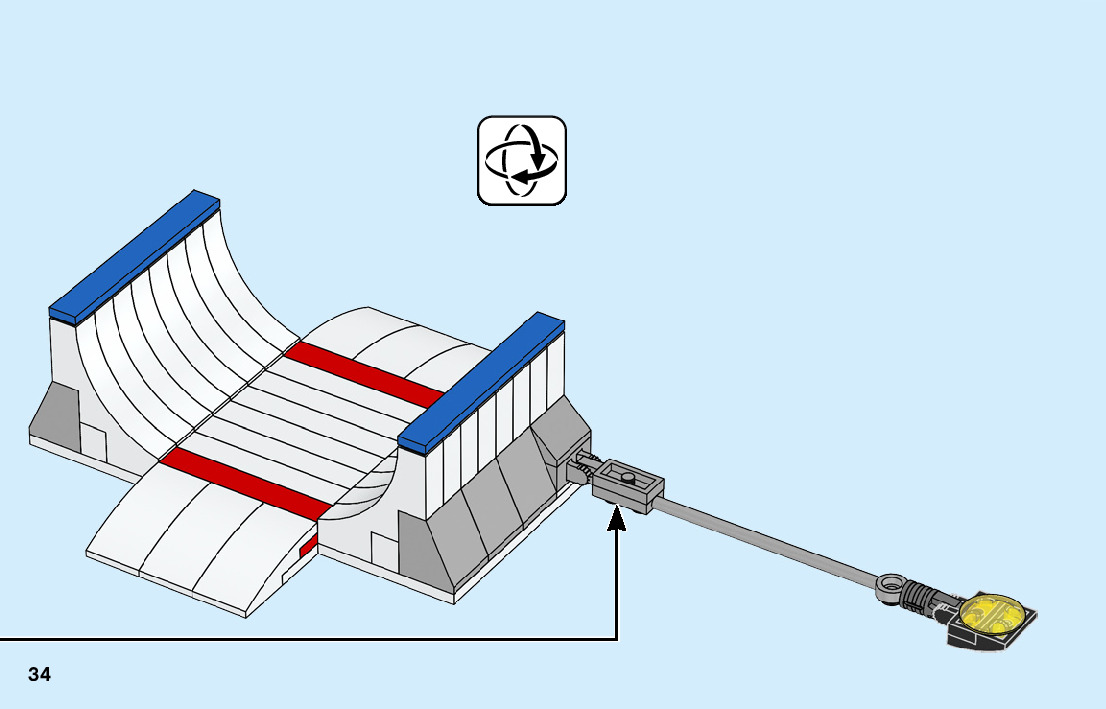 34