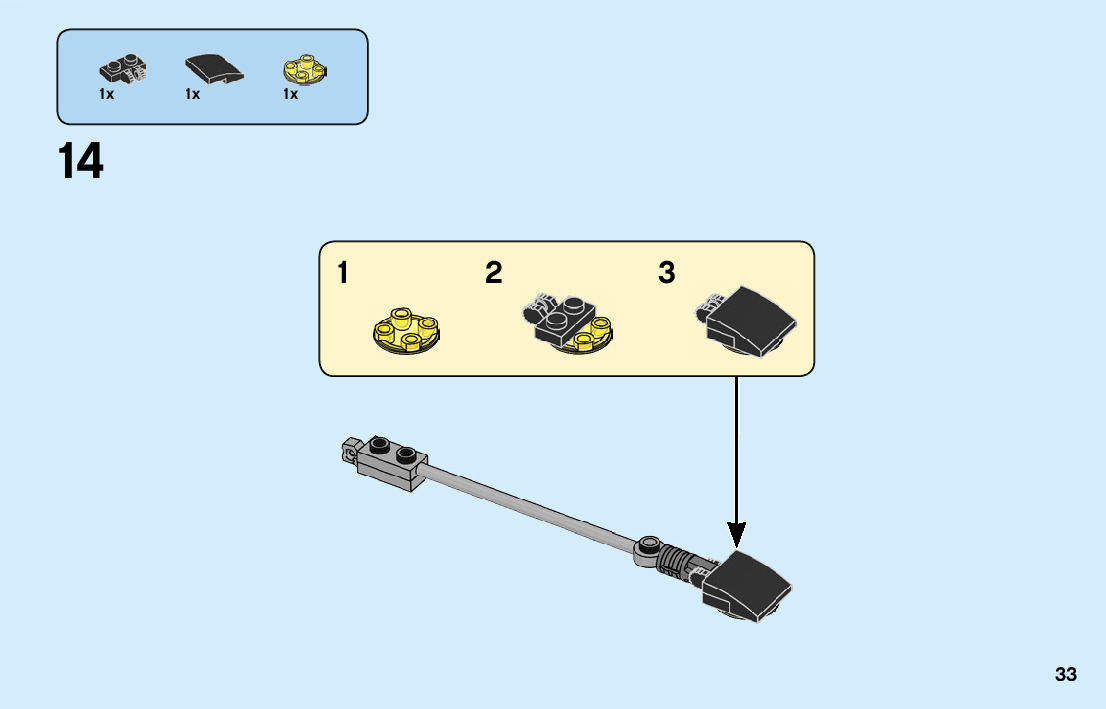 1x 1x 1x

14

1 2 3

33