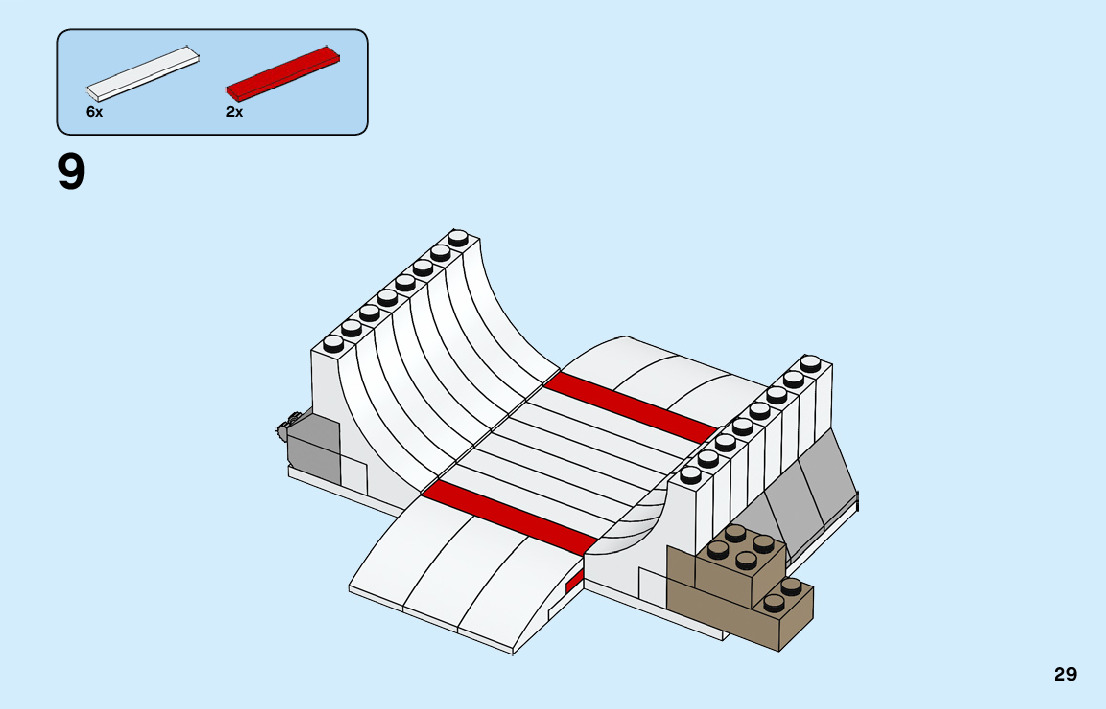 6x
2x

9

29