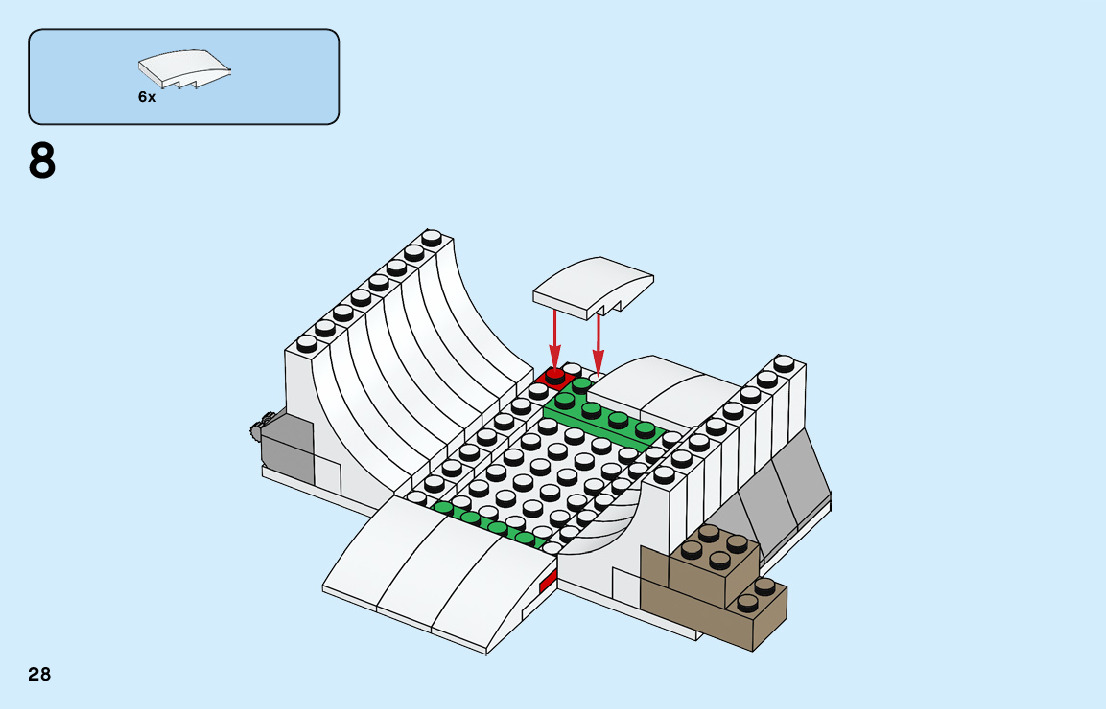 6x

8

28