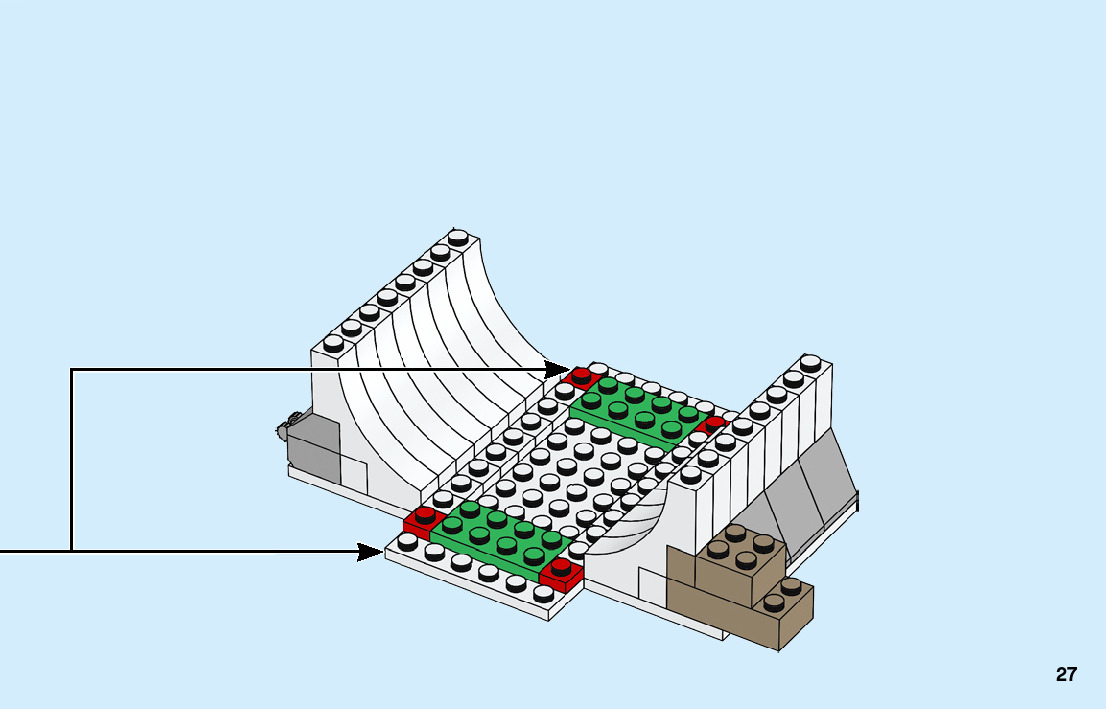 27