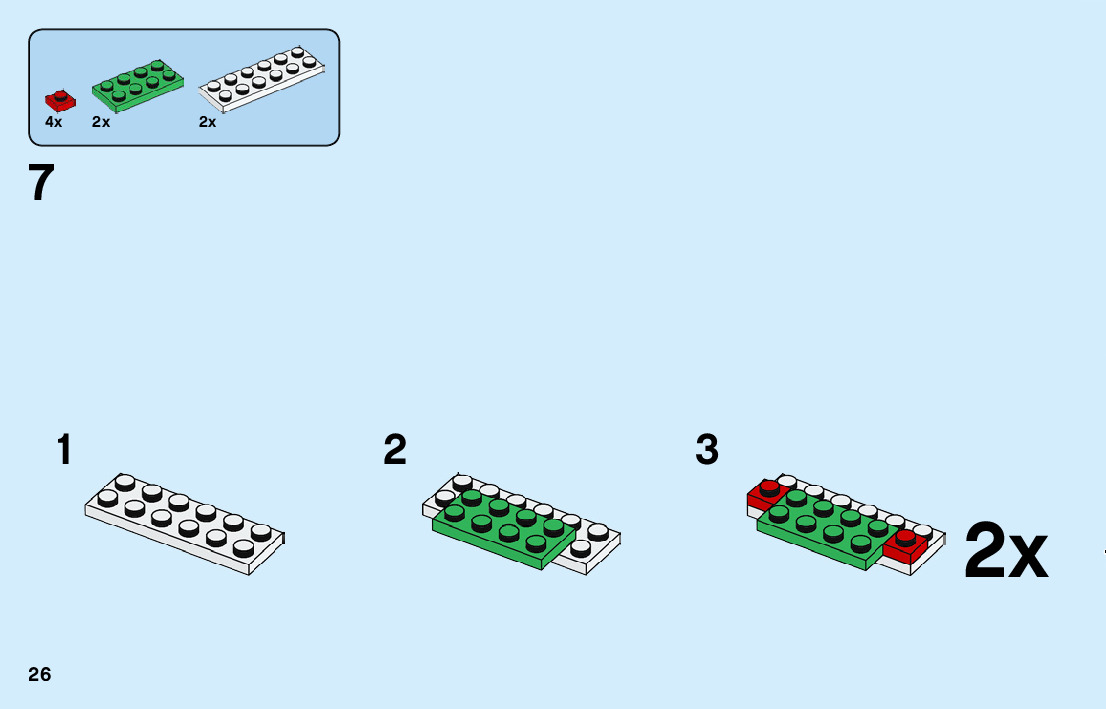 4x 2x 2x

7

1

2

3

2x

26