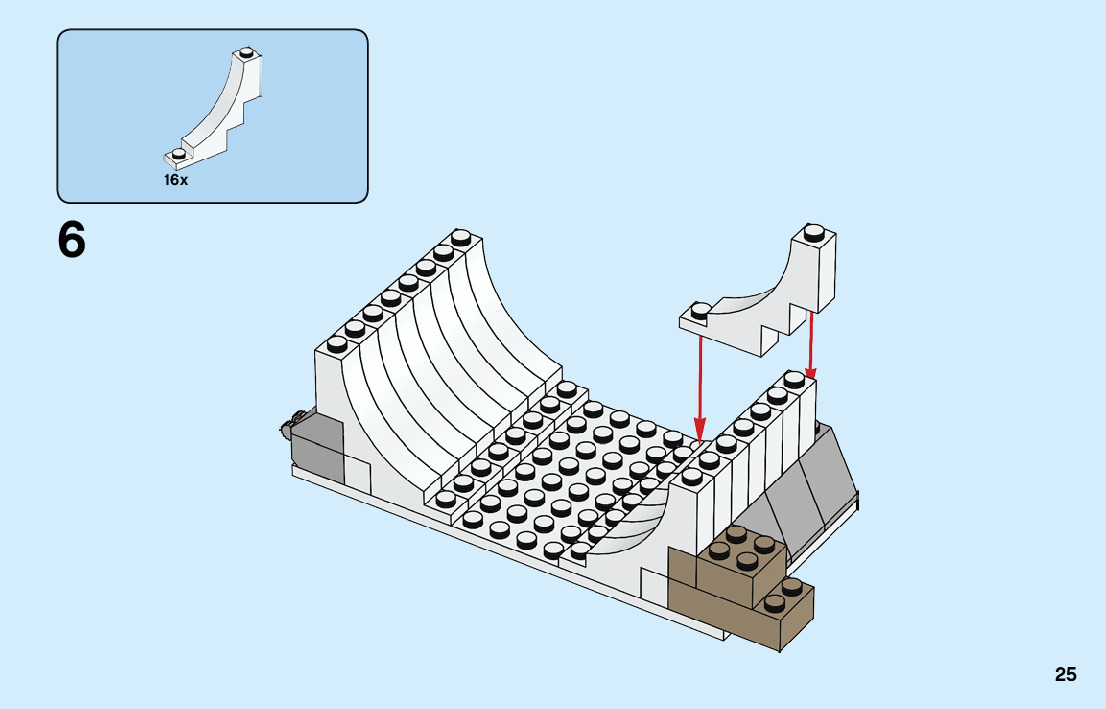 16x

6

25