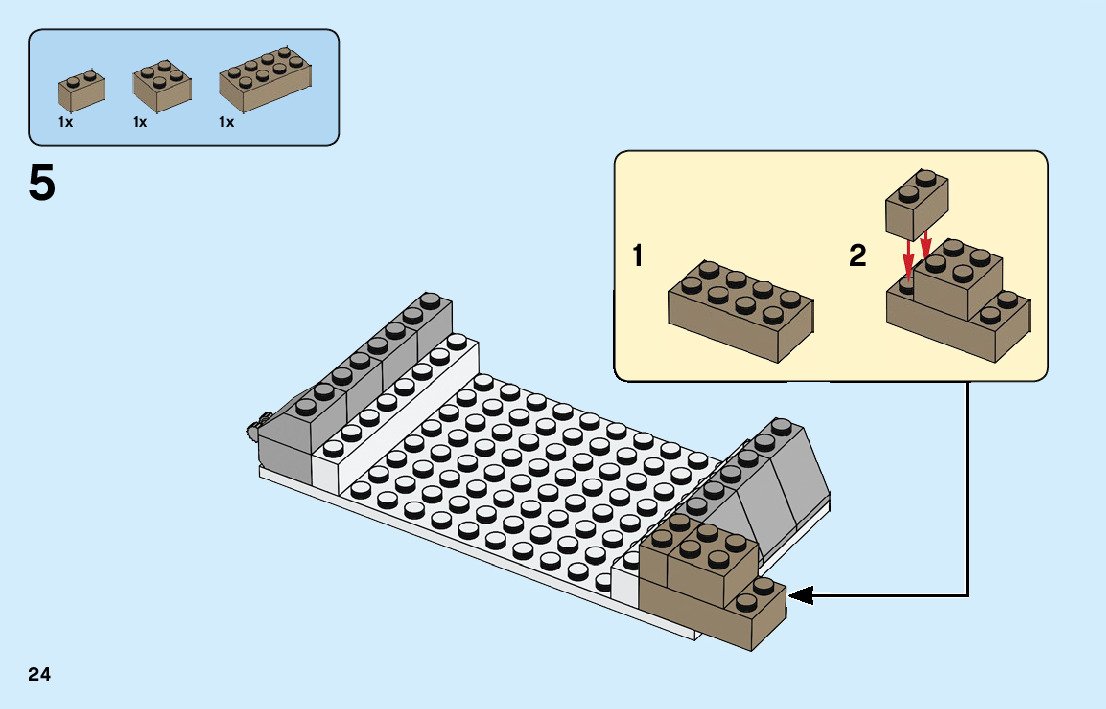 1x 1x 1x

5

1

2

24