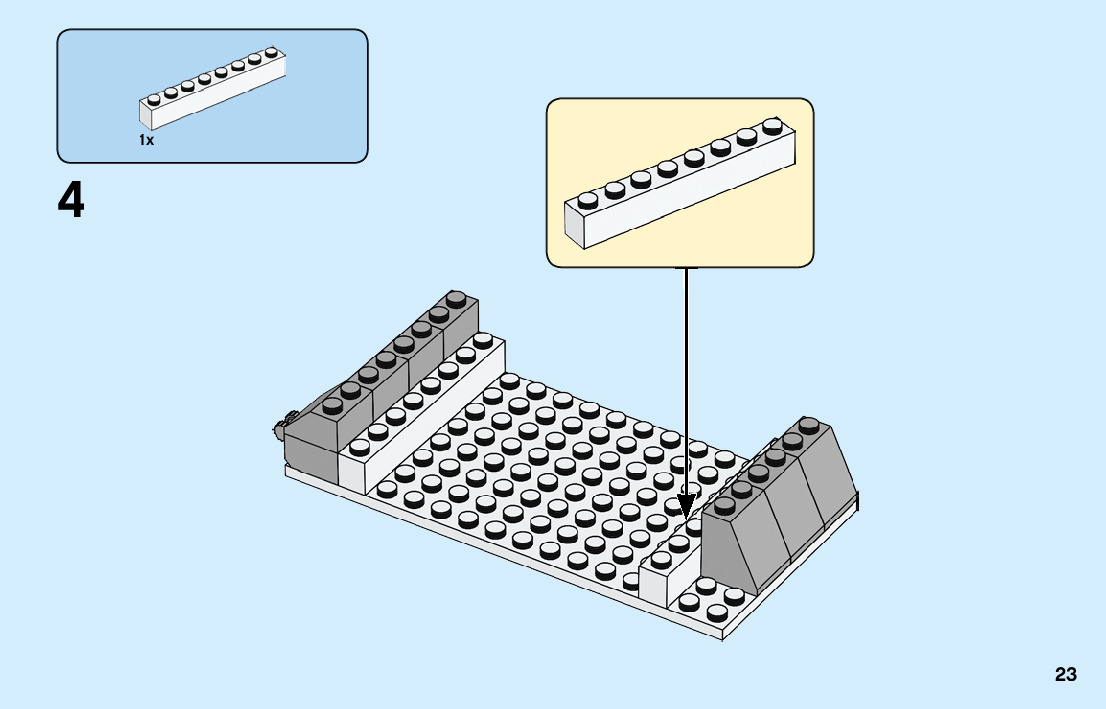 1x

4

23