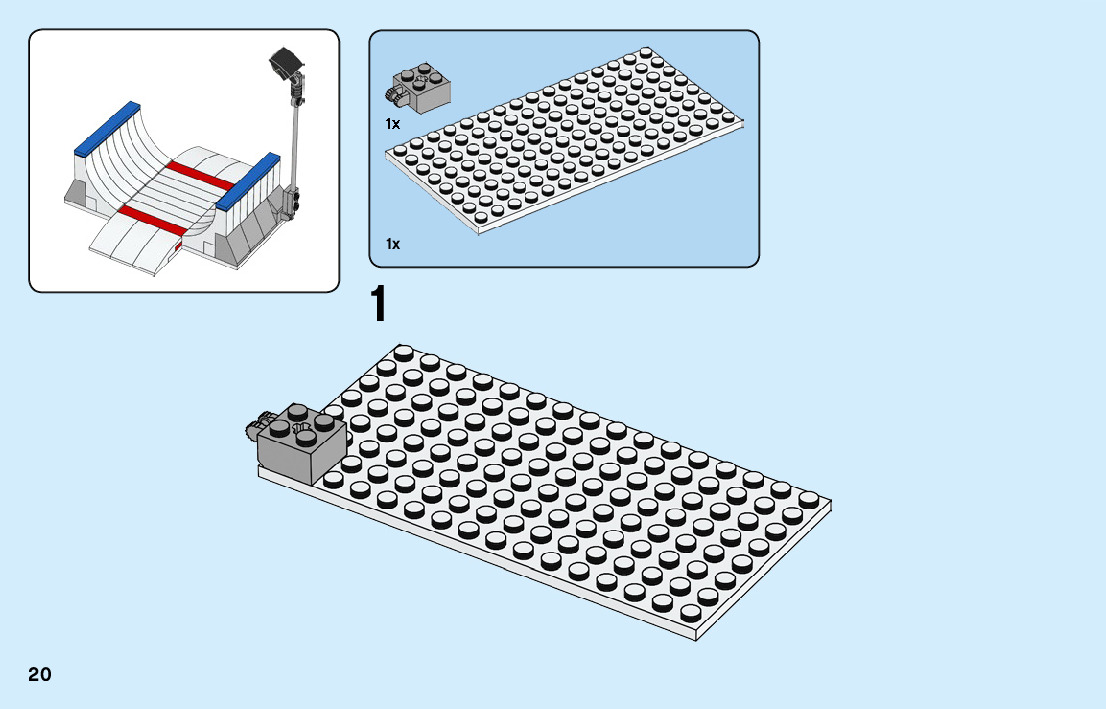 1x

1x

1

20